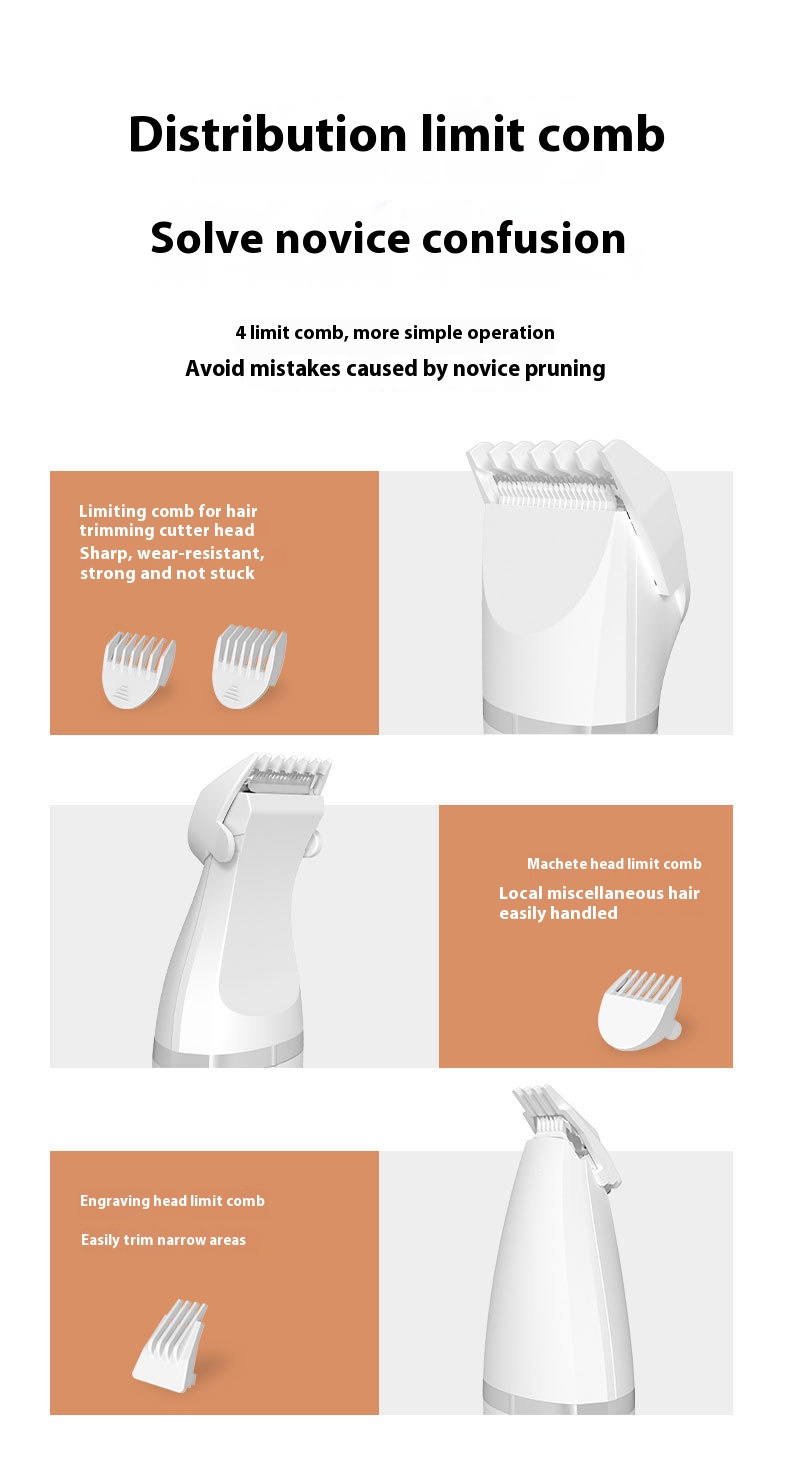 Distribution limit comb

Solve novice confusion

4 limit comb, more simple operation
Avoid mistakes caused by novice pruning

Limiting comb for hair trimming cutter head
Sharp, wear-resistant, strong and not stuck

Machete head limit comb

Local miscellaneous hair easily handled

Engraving head limit comb

Easily trim narrow areas