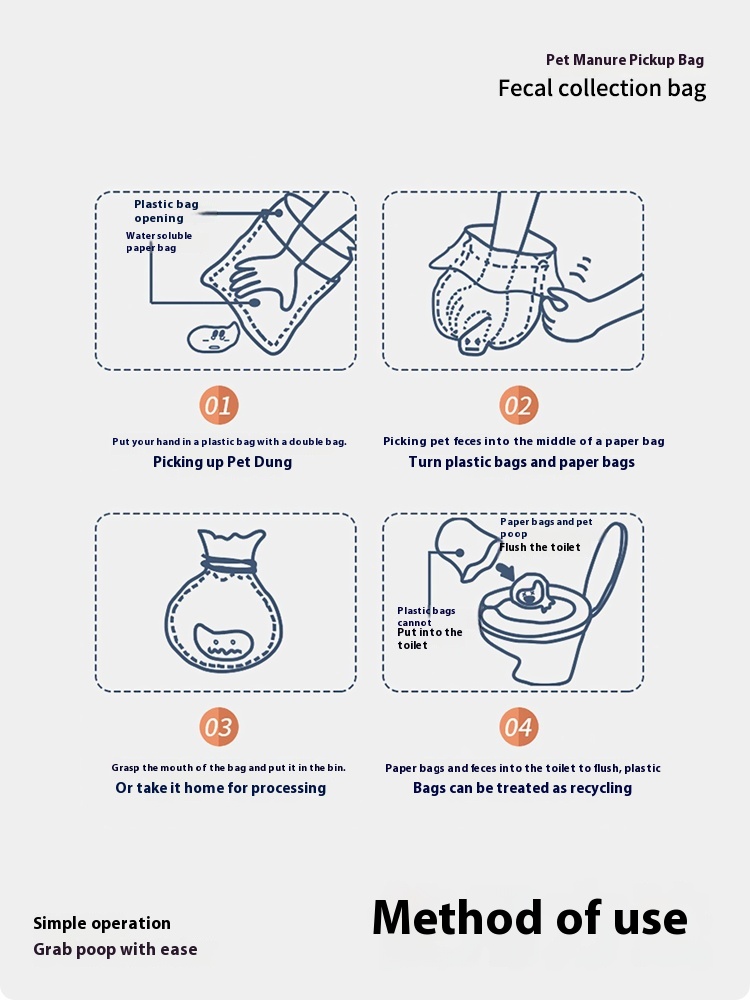 Pet Manure Pickup Bag
Fecal collection bag

Plastic bag opening
Water soluble paper bag

01
Put your hand in a plastic bag with a double bag.
Picking up Pet Dung

02
Picking pet feces into the middle of a paper bag
Turn plastic bags and paper bags

03
Grasp the mouth of the bag and put it in the bin.
Or take it home for processing

Paper bags and pet poop
Flush the toilet
Plastic bags cannot
Put into the toilet

04
Paper bags and feces into the toilet to flush, plastic
Bags can be treated as recycling

Simple operation
Grab poop with ease

Method of use