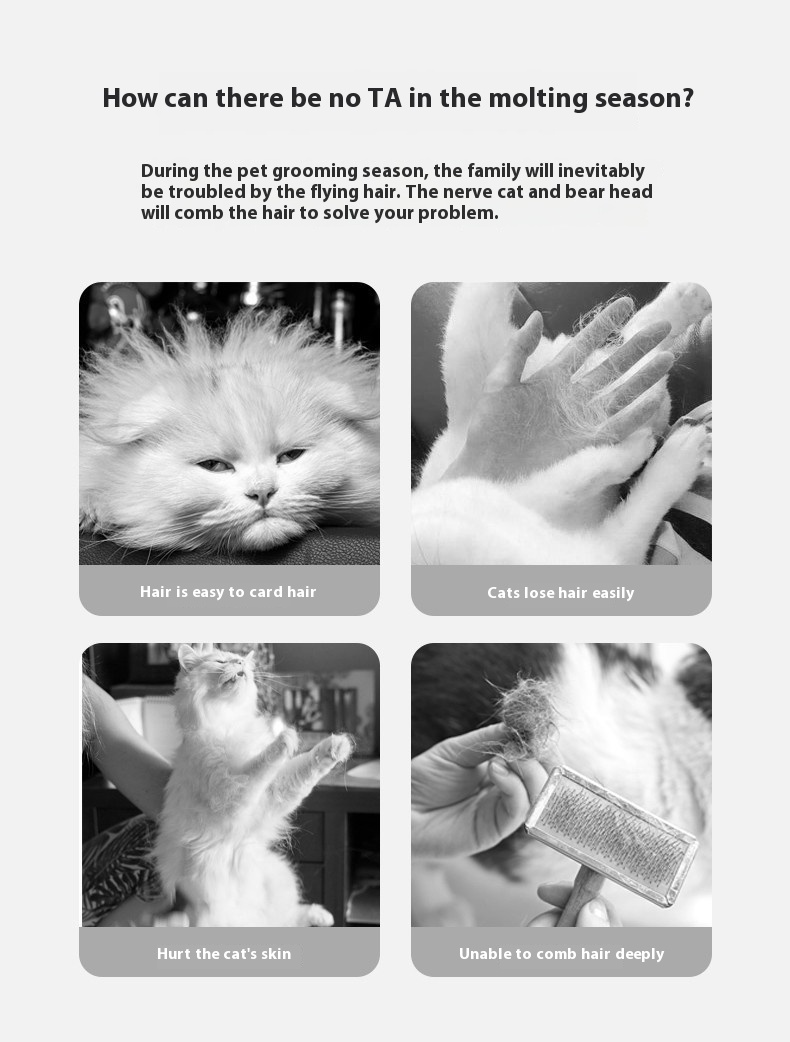 How can there be no TA in the molting season?

During the pet grooming season, the family will inevitably be troubled by the flying hair. The nerve cat and bear head will comb the hair to solve your problem.

Hair is easy to card hair

Cats lose hair easily

Hurt the cat's skin

Unable to comb hair deeply