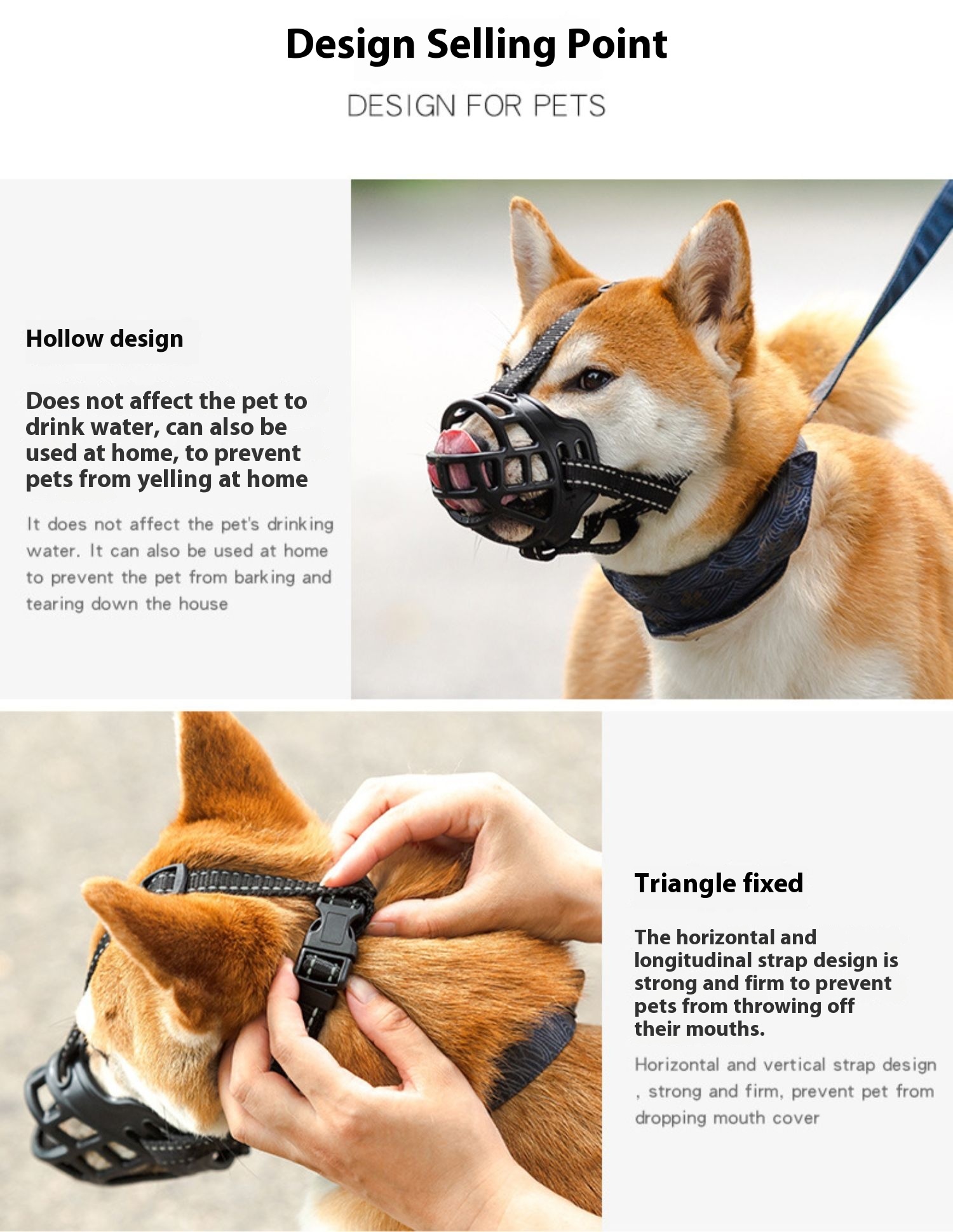 Design Selling Point

DESIGN FOR PETS

Hollow design

Does not affect the pet to drink water, can also be used at home, to prevent pets from yelling at home

It does not affect the pet's drinking water. It can also be used at home to prevent the pet from barking and tearing down the house

Triangle fixed

The horizontal and longitudinal strap design is strong and firm to prevent pets from throwing off their mouths.

Horizontal and vertical strap design , strong and firm, prevent pet from dropping mouth cover