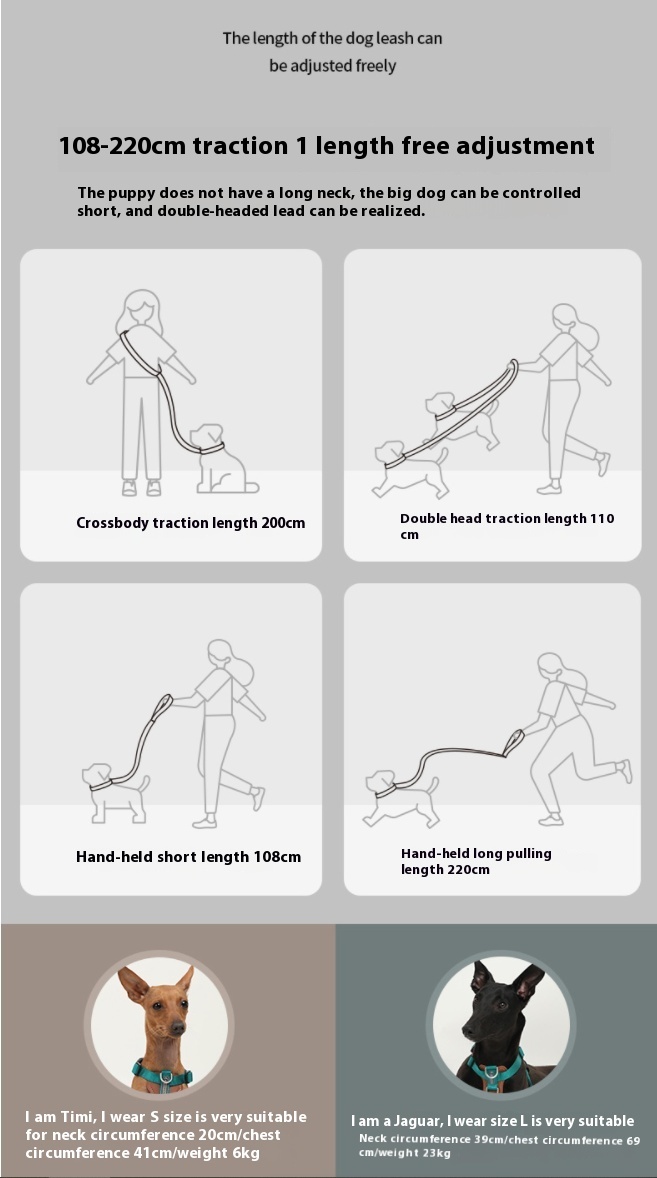 The length of the dog leash can be adjusted freely

108-220cm traction 1 length free adjustment

The puppy does not have a long neck, the big dog can be controlled short, and double-headed lead can be realized.

Crossbody traction length 200cm

Double head traction length 110 cm

Hand-held short length 108cm

Hand-held long pulling length 220cm

I am Timi, I wear S size is very suitable for neck circumference 20cm/chest circumference 41cm/weight 6kg

I am a Jaguar, I wear size L is very suitable
Neck circumference 39cm/chest circumference 69 cm/weight 23kg