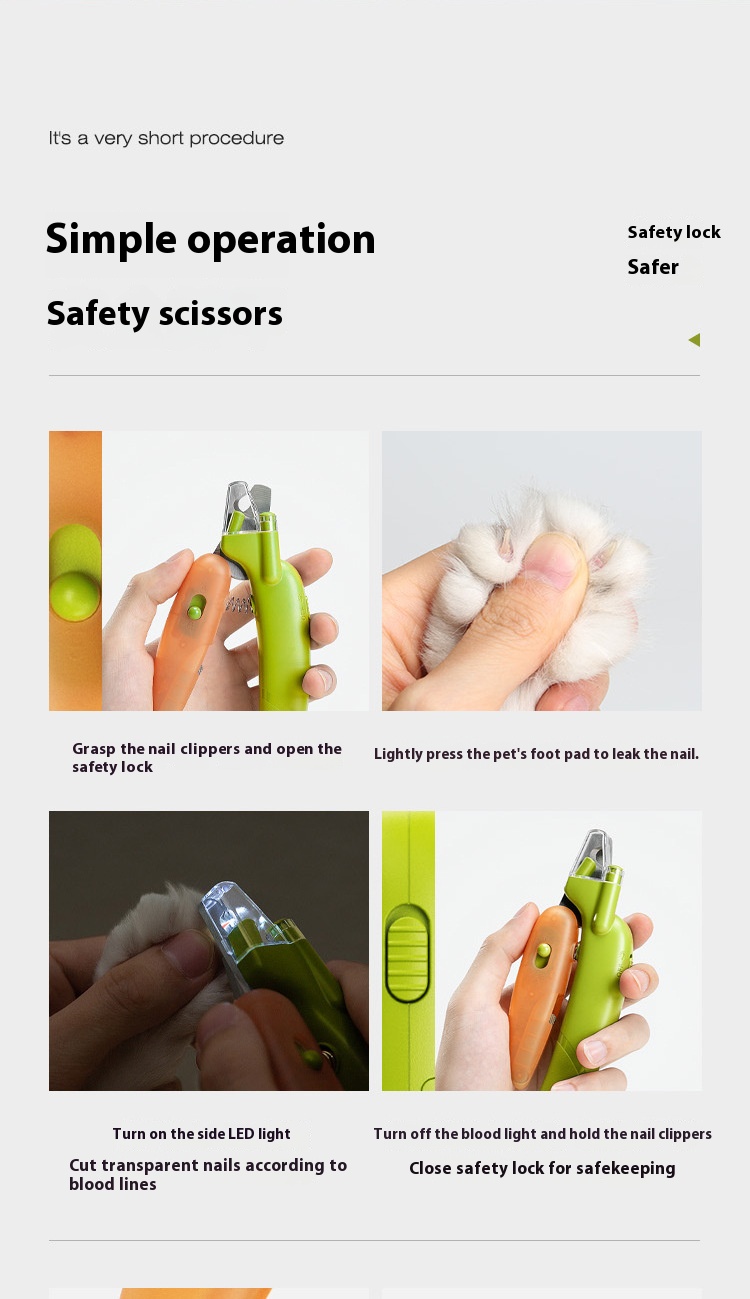 It's a very short procedure

Simple operation

Safety scissors

Safety lock

Safer

Grasp the nail clippers and open the safety lock

Lightly press the pet's foot pad to leak the nail.

Turn on the side LED light

Cut transparent nails according to blood lines

Turn off the blood light and hold the nail clippers

Close safety lock for safekeeping