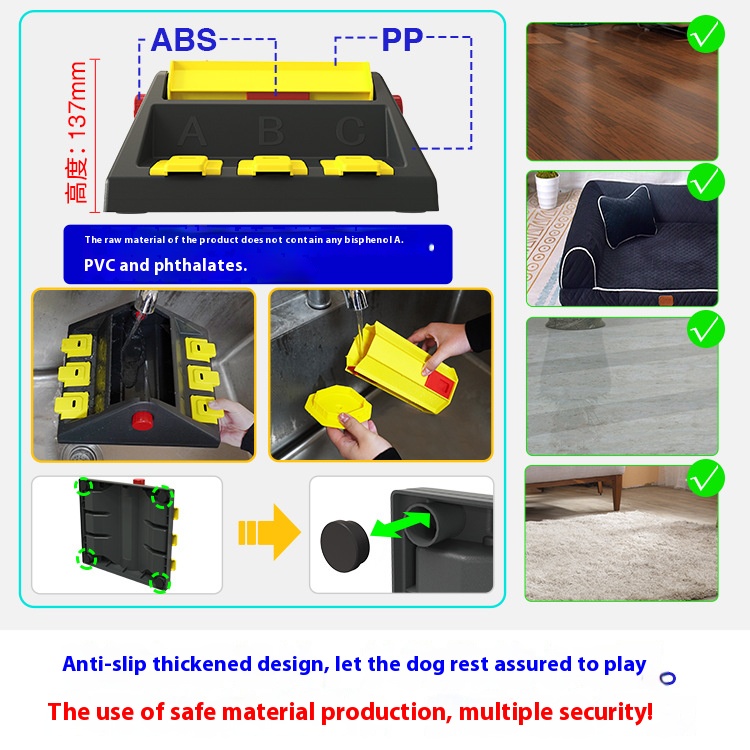 ABS

PP

高度：137mm

A B C

The raw material of the product does not contain any bisphenol A.

PVC and phthalates.

Anti-slip thickened design, let the dog rest assured to play

The use of safe material production, multiple security!