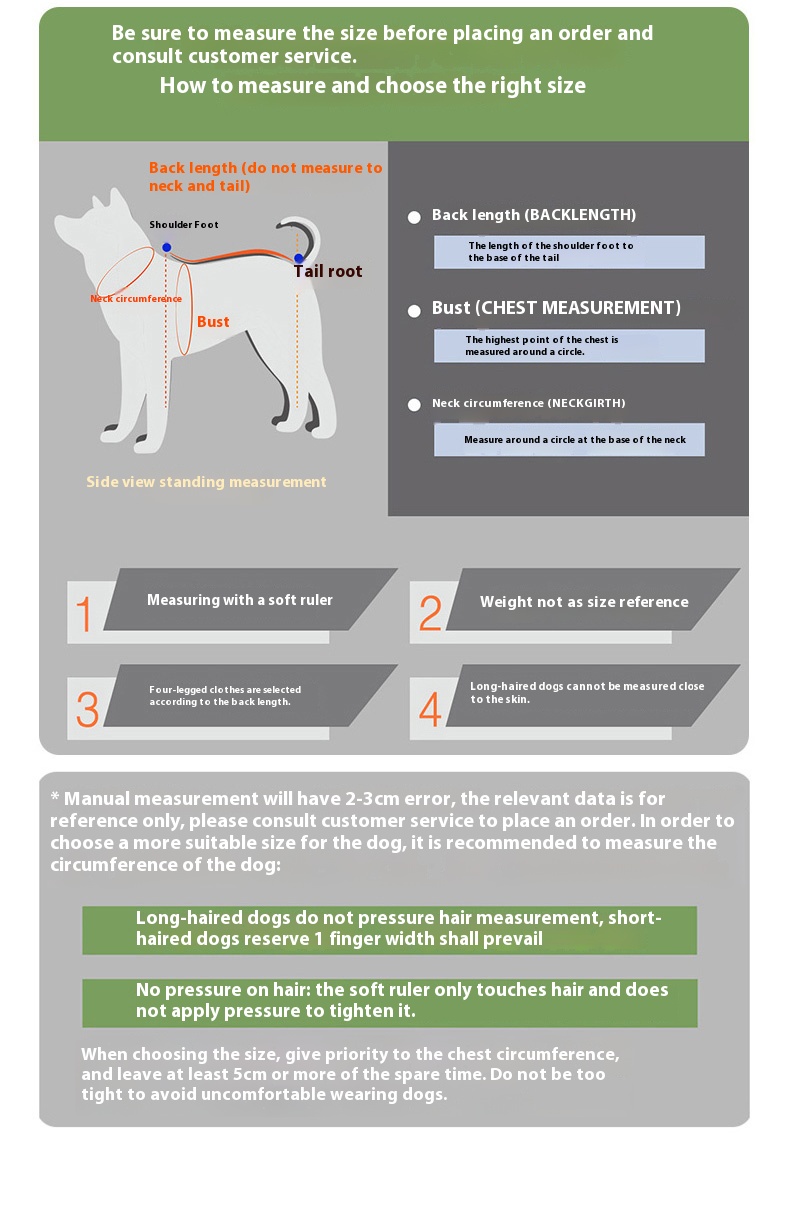 Be sure to measure the size before placing an order and consult customer service.

How to measure and choose the right size

Back length (do not measure to neck and tail)

Shoulder Foot

Tail root

Neck circumference

Bust

Side view standing measurement

Back length (BACKLENGTH)

The length of the shoulder foot to the base of the tail

Bust (CHEST MEASUREMENT)

The highest point of the chest is measured around a circle.

Neck circumference (NECKGIRTH)

Measure around a circle at the base of the neck

1 Measuring with a soft ruler

2 Weight not as size reference

3 Four-legged clothes are selected according to the back length.

4 Long-haired dogs cannot be measured close to the skin.

* Manual measurement will have 2-3cm error, the relevant data is for reference only, please consult customer service to place an order. In order to choose a more suitable size for the dog, it is recommended to measure the circumference of the dog:

Long-haired dogs do not pressure hair measurement, short-haired dogs reserve 1 finger width shall prevail

No pressure on hair: the soft ruler only touches hair and does not apply pressure to tighten it.

When choosing the size, give priority to the chest circumference, and leave at least 5cm or more of the spare time. Do not be too tight to avoid uncomfortable wearing dogs.