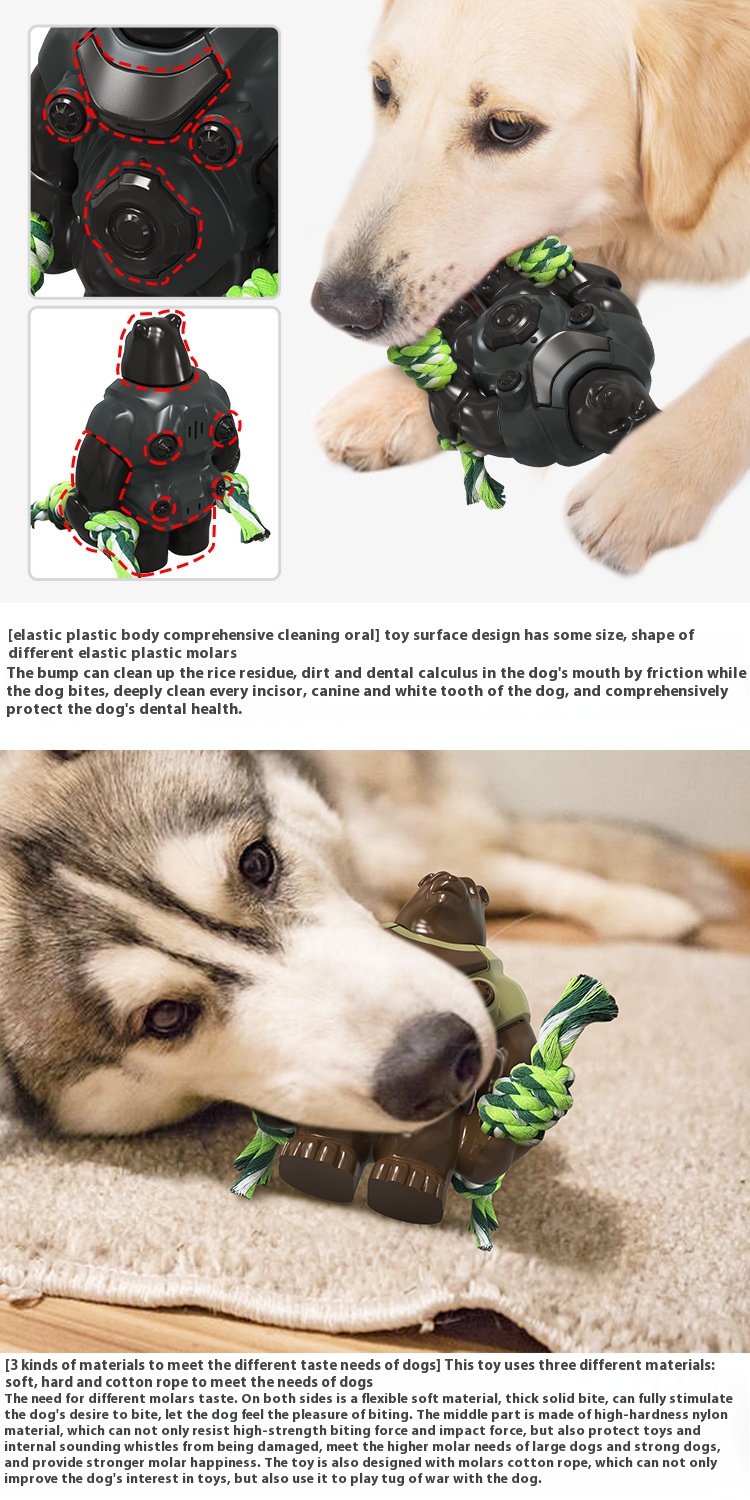 [elastic plastic body comprehensive cleaning oral] toy surface design has some size, shape of different elastic plastic molars
The bump can clean up the rice residue, dirt and dental calculus in the dog's mouth by friction while the dog bites, deeply clean every incisor, canine and white tooth of the dog, and comprehensively protect the dog's dental health.

[3 kinds of materials to meet the different taste needs of dogs] This toy uses three different materials: soft, hard and cotton rope to meet the needs of dogs
The need for different molars taste. On both sides is a flexible soft material, thick solid bite, can fully stimulate the dog's desire to bite, let the dog feel the pleasure of biting. The middle part is made of high-hardness nylon material, which can not only resist high-strength biting force and impact force, but also protect toys and internal sounding whistles from being damaged, meet the higher molar needs of large dogs and strong dogs, and provide stronger molar happiness. The toy is also designed with molars cotton rope, which can not only improve the dog's interest in toys, but also use it to play tug of war with the dog.