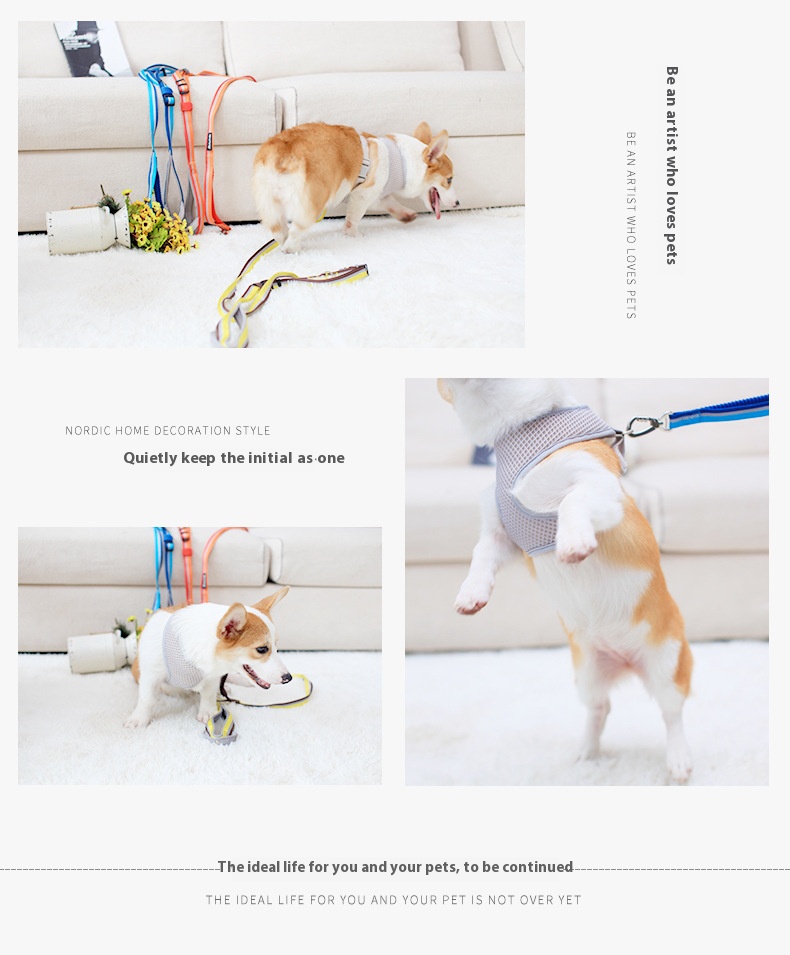 Be an artist who loves pets

BE AN ARTIST WHO LOVES PETS

NORDIC HOME DECORATION STYLE

Quietly keep the initial as·one

The ideal life for you and your pets, to be continued

THE IDEAL LIFE FOR YOU AND YOUR PET IS NOT OVER YET