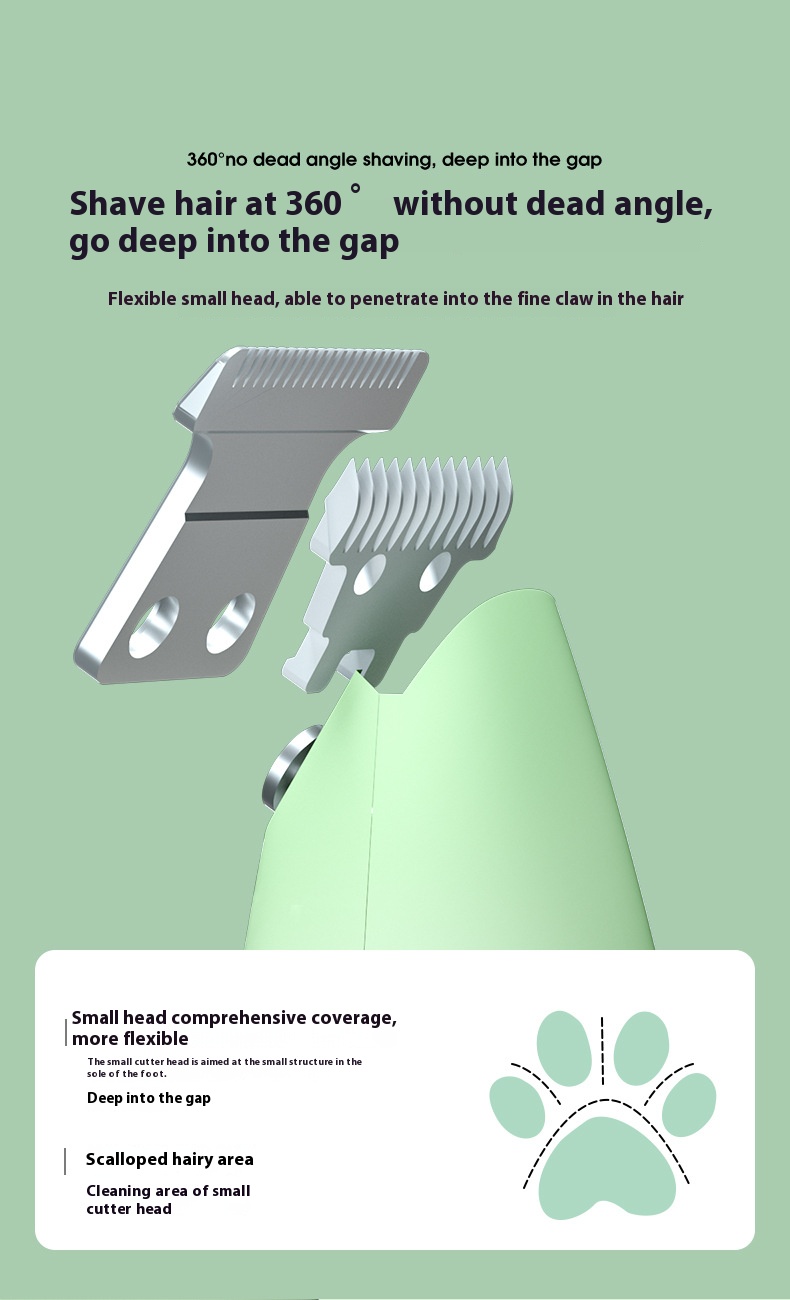 360°no dead angle shaving, deep into the gap

Shave hair at 360 ° without dead angle, go deep into the gap

Flexible small head, able to penetrate into the fine claw in the hair

Small head comprehensive coverage, more flexible

The small cutter head is aimed at the small structure in the sole of the foot.

Deep into the gap

Scalloped hairy area

Cleaning area of small cutter head