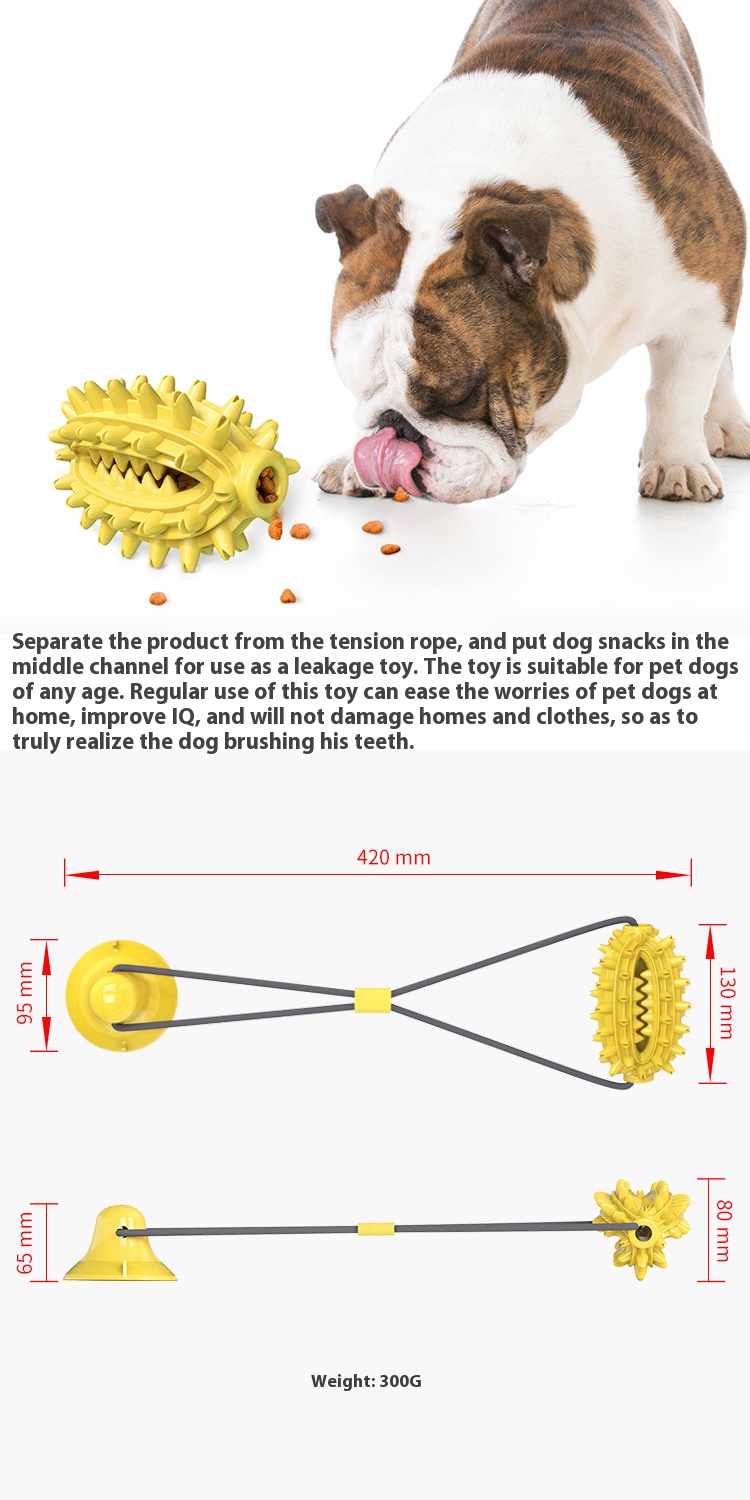 Separate the product from the tension rope, and put dog snacks in the middle channel for use as a leakage toy. The toy is suitable for pet dogs of any age. Regular use of this toy can ease the worries of pet dogs at home, improve IQ, and will not damage homes and clothes, so as to truly realize the dog brushing his teeth.

420 mm

95 mm

130 mm

65 mm

80 mm

Weight: 300G