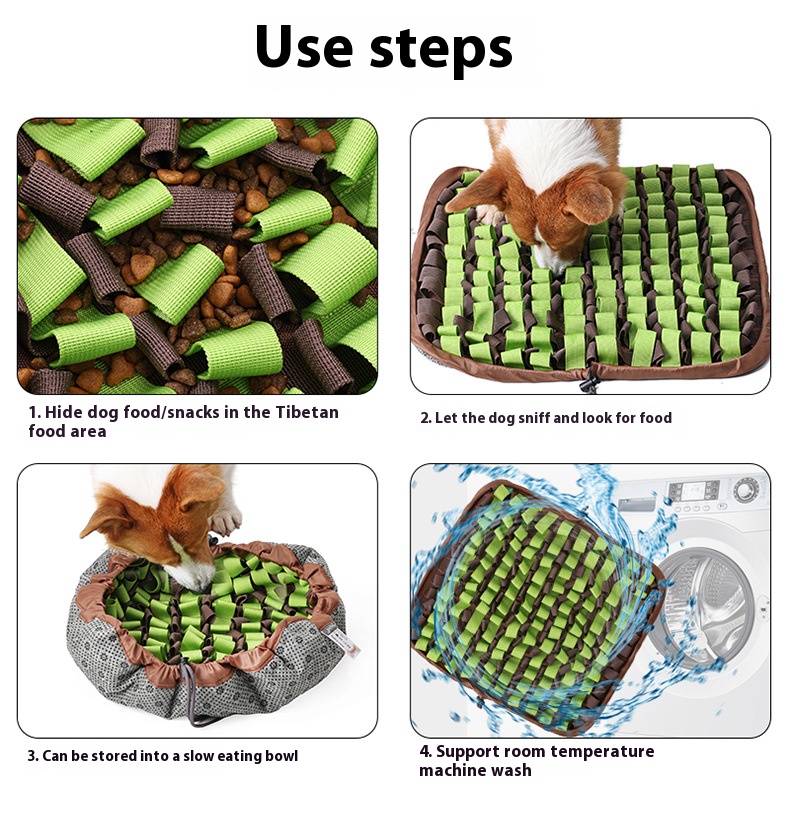 Use steps

1. Hide dog food/snacks in the Tibetan food area

2. Let the dog sniff and look for food

3. Can be stored into a slow eating bowl

4. Support room temperature machine wash