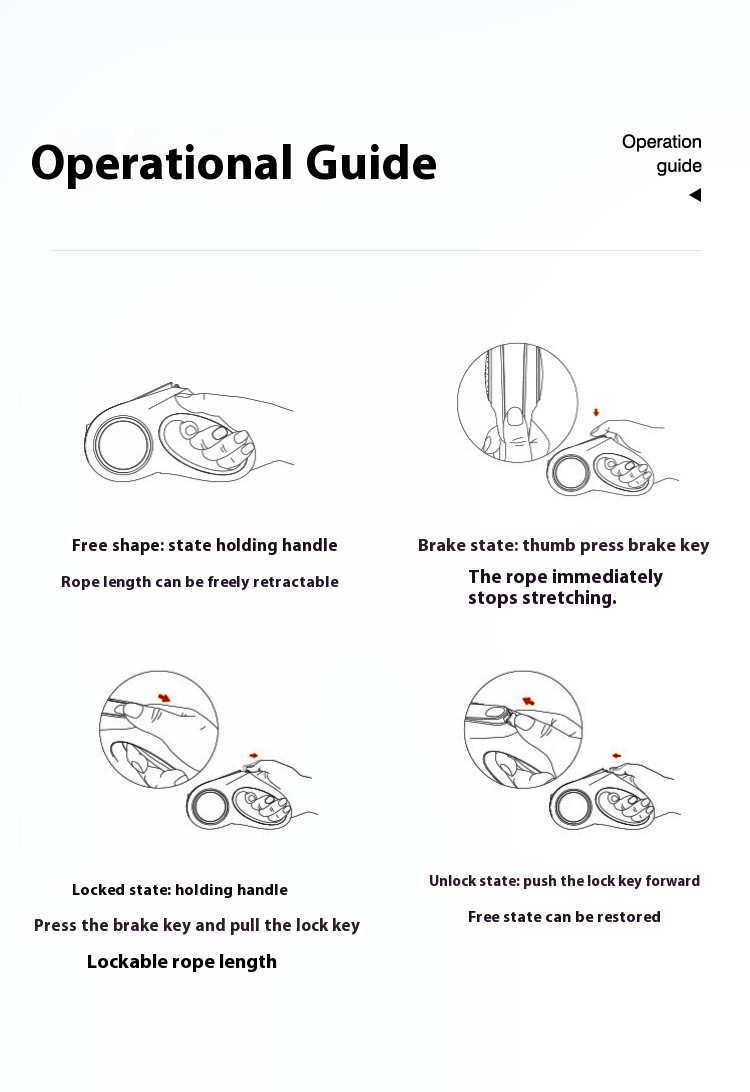 Operational Guide

Operation guide

Free shape: state holding handle

Rope length can be freely retractable

Brake state: thumb press brake key

The rope immediately stops stretching.

Locked state: holding handle

Press the brake key and pull the lock key

Lockable rope length

Unlock state: push the lock key forward

Free state can be restored