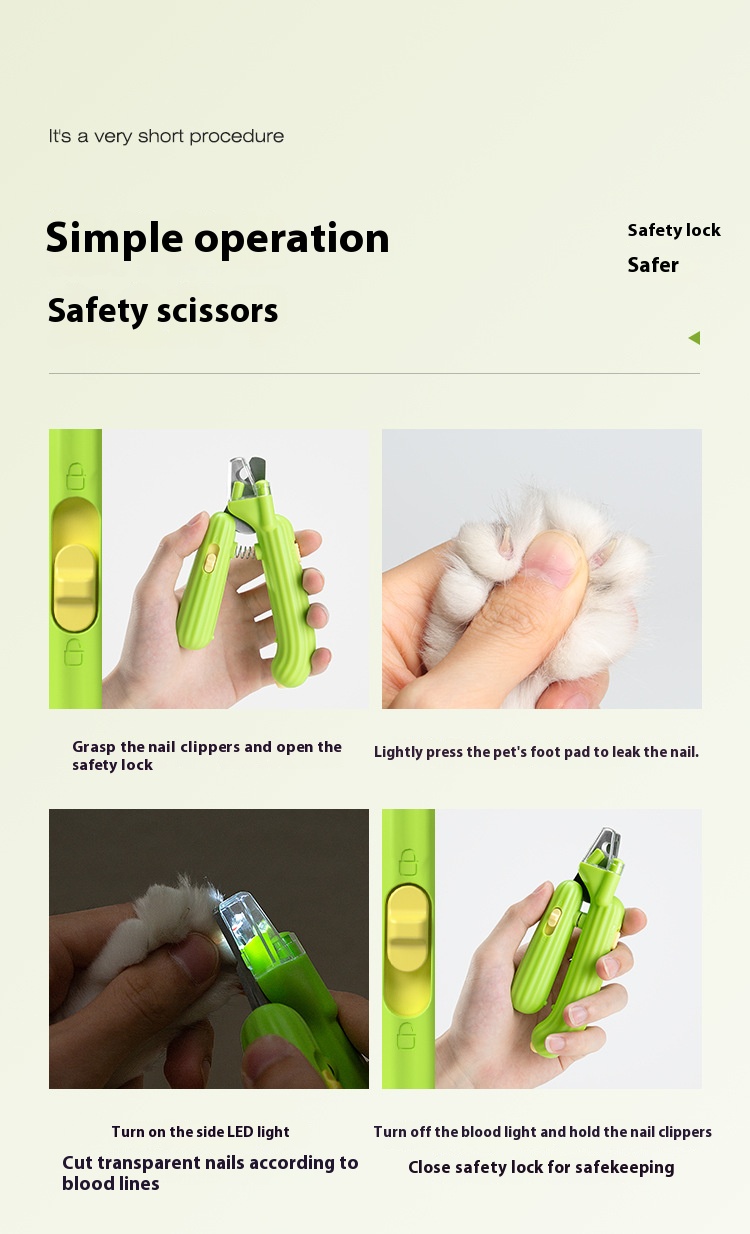 It's a very short procedure

Simple operation

Safety scissors

Safety lock

Safer

Grasp the nail clippers and open the safety lock

Lightly press the pet's foot pad to leak the nail.

Turn on the side LED light

Cut transparent nails according to blood lines

Turn off the blood light and hold the nail clippers

Close safety lock for safekeeping