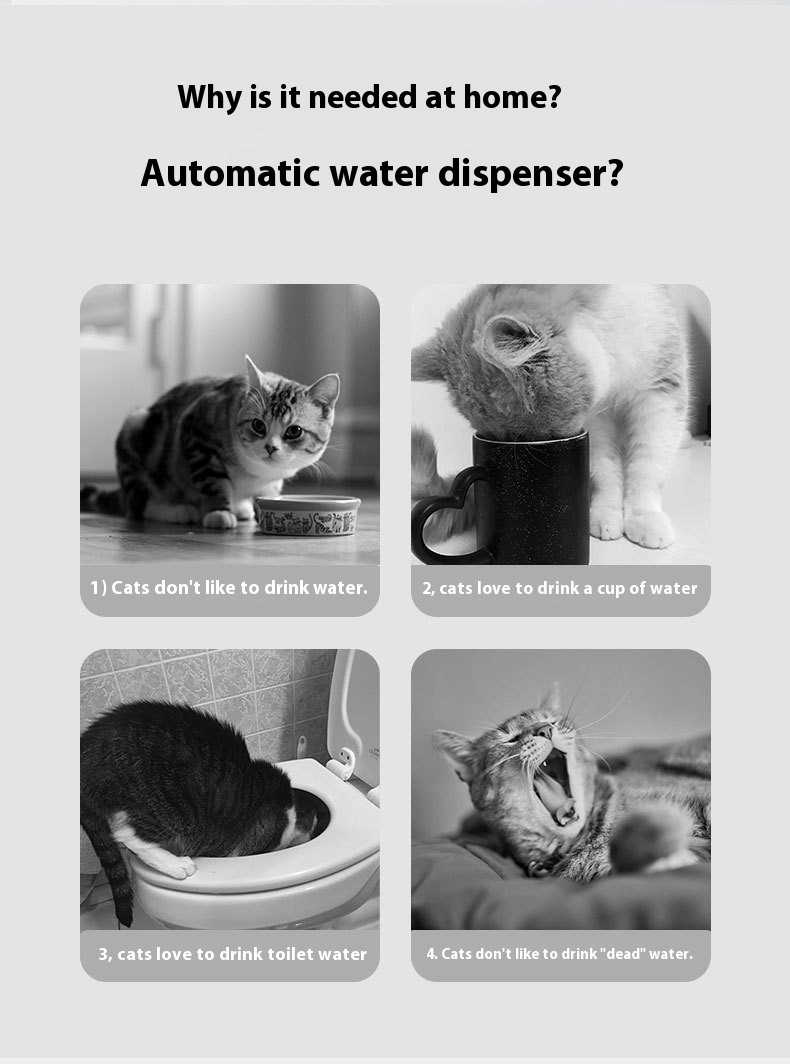 Why is it needed at home?

Automatic water dispenser?

1) Cats don't like to drink water.

2, cats love to drink a cup of water

3, cats love to drink toilet water

4. Cats don't like to drink "dead" water.