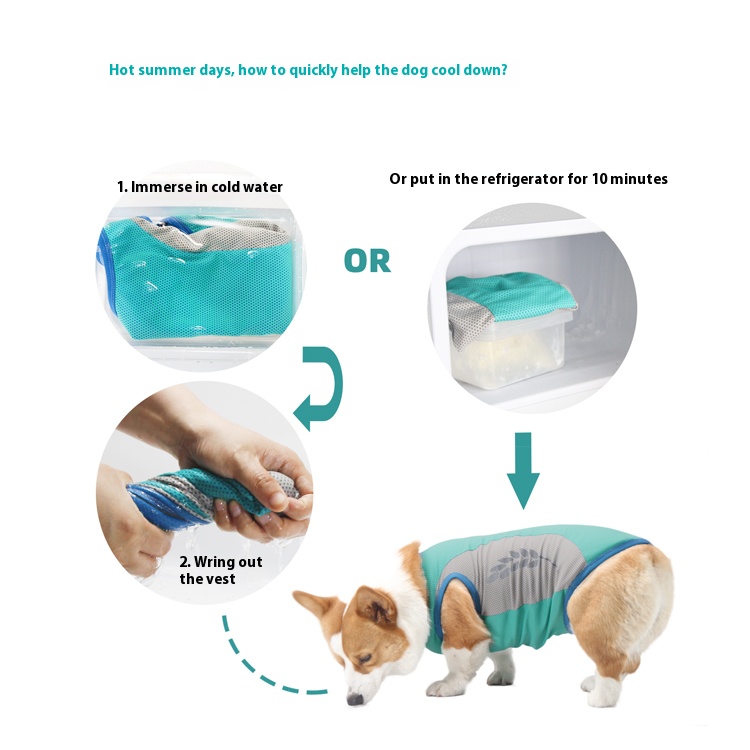 Hot summer days, how to quickly help the dog cool down?

1. Immerse in cold water

OR

Or put in the refrigerator for 10 minutes

2. Wring out the vest