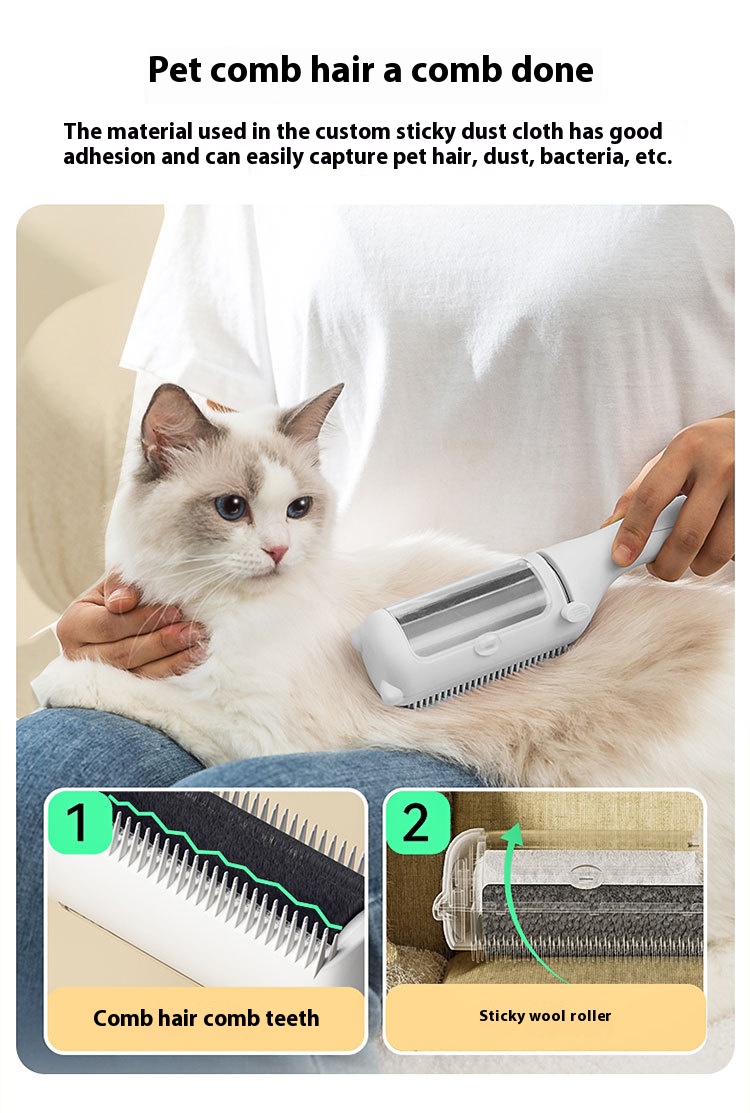 Pet comb hair a comb done

The material used in the custom sticky dust cloth has good adhesion and can easily capture pet hair, dust, bacteria, etc.

1

Comb hair comb teeth

2

Sticky wool roller