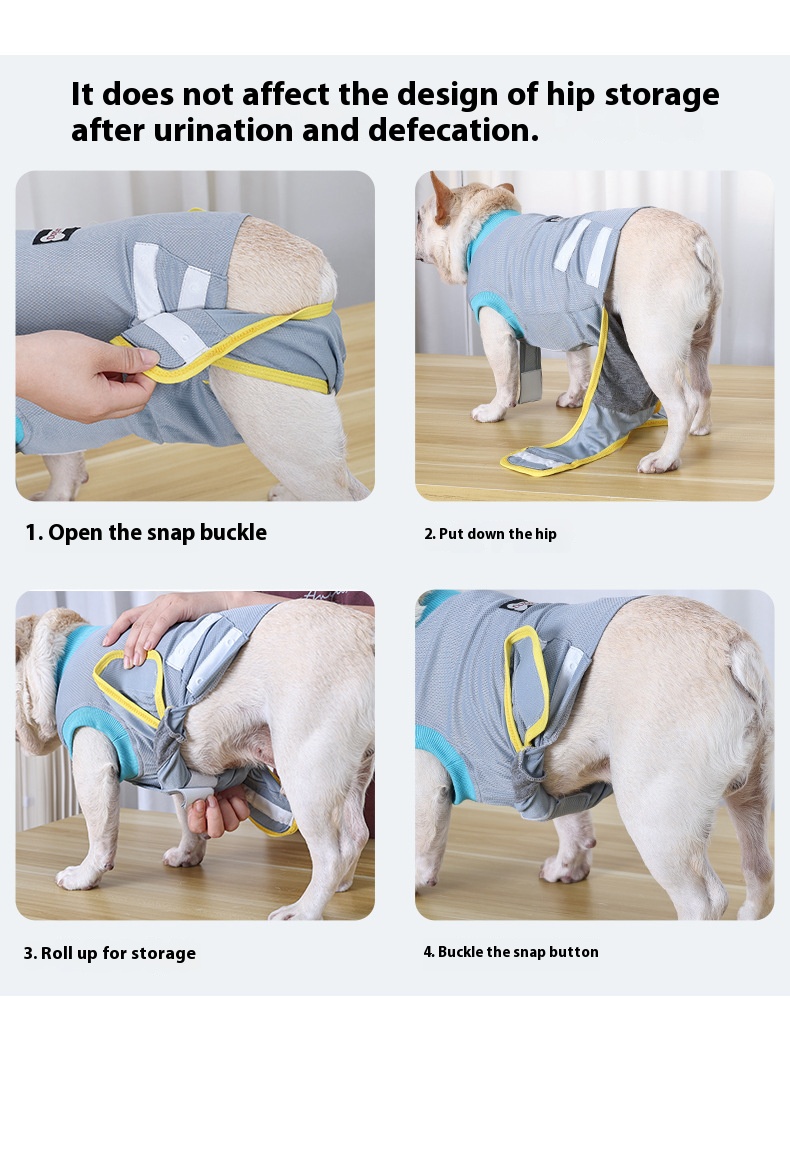 It does not affect the design of hip storage after urination and defecation.

1. Open the snap buckle

2. Put down the hip

3. Roll up for storage

4. Buckle the snap button