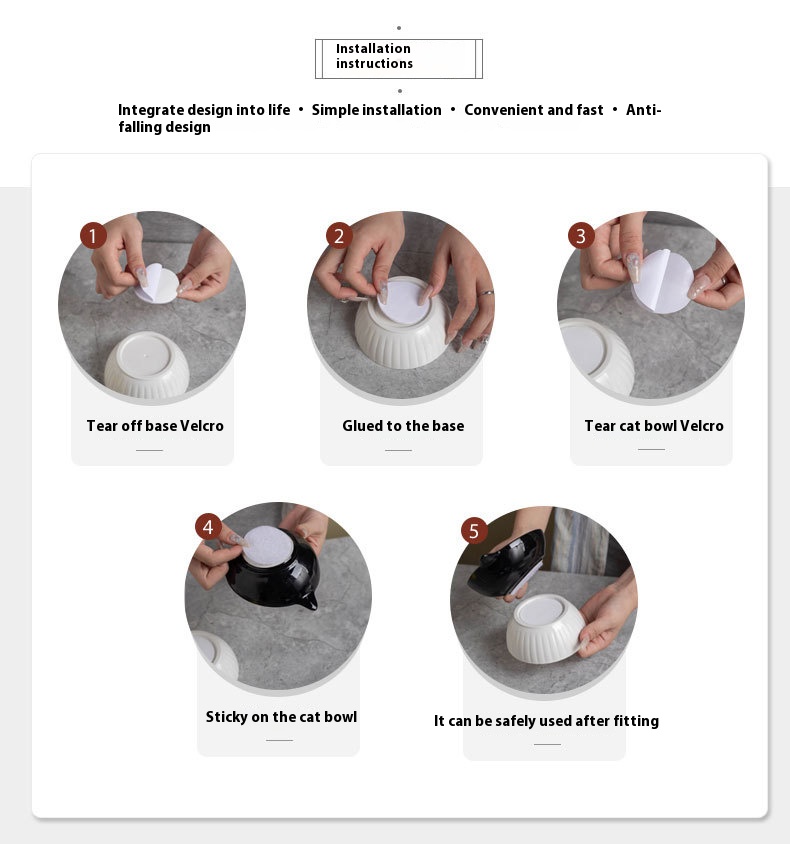 Installation instructions

Integrate design into life • Simple installation • Convenient and fast • Anti-falling design

1
Tear off base Velcro

2
Glued to the base

3
Tear cat bowl Velcro

4
Sticky on the cat bowl

5
It can be safely used after fitting