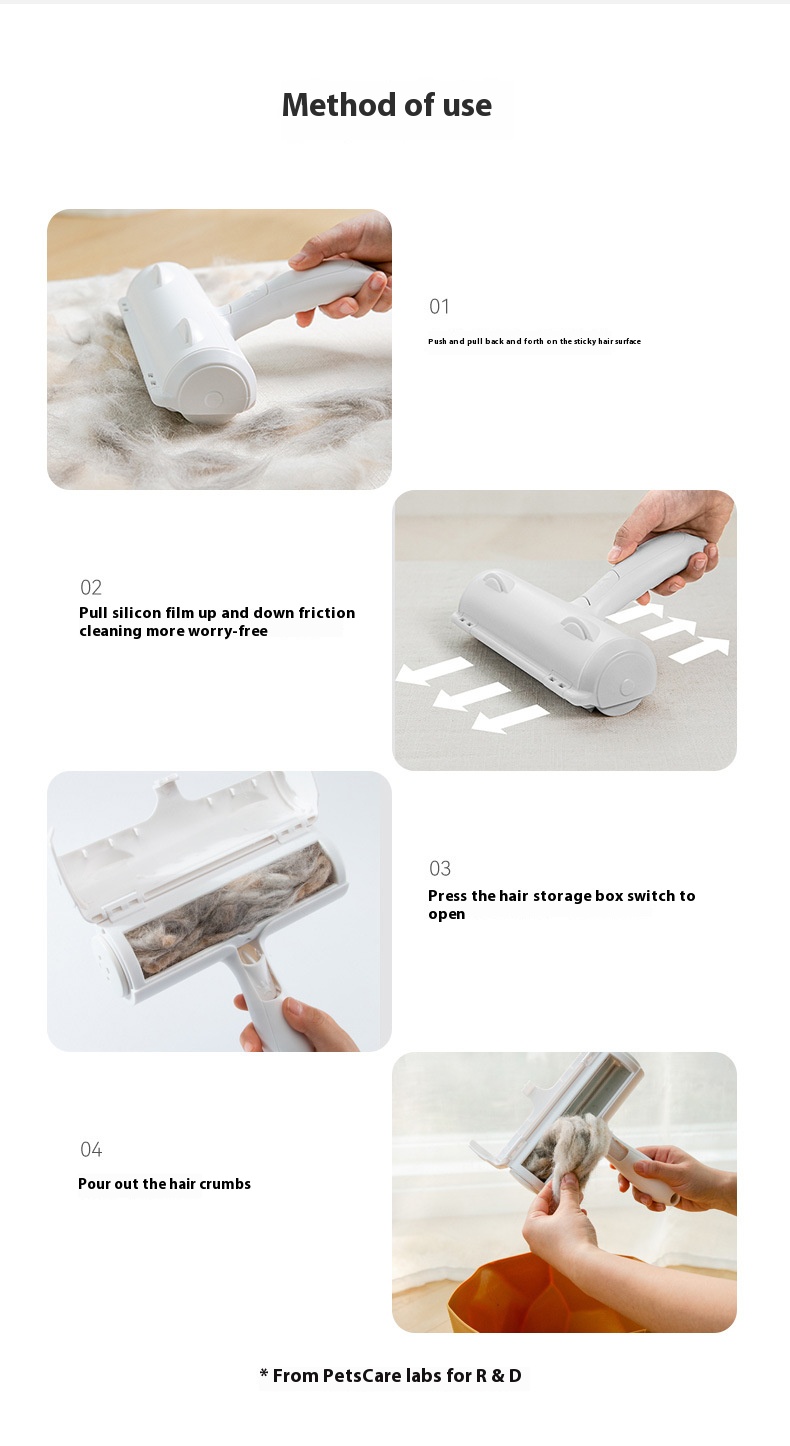 Method of use

01

Push and pull back and forth on the sticky hair surface

02

Pull silicon film up and down friction cleaning more worry-free

03

Press the hair storage box switch to open

04

Pour out the hair crumbs

* From PetsCare labs for R & D