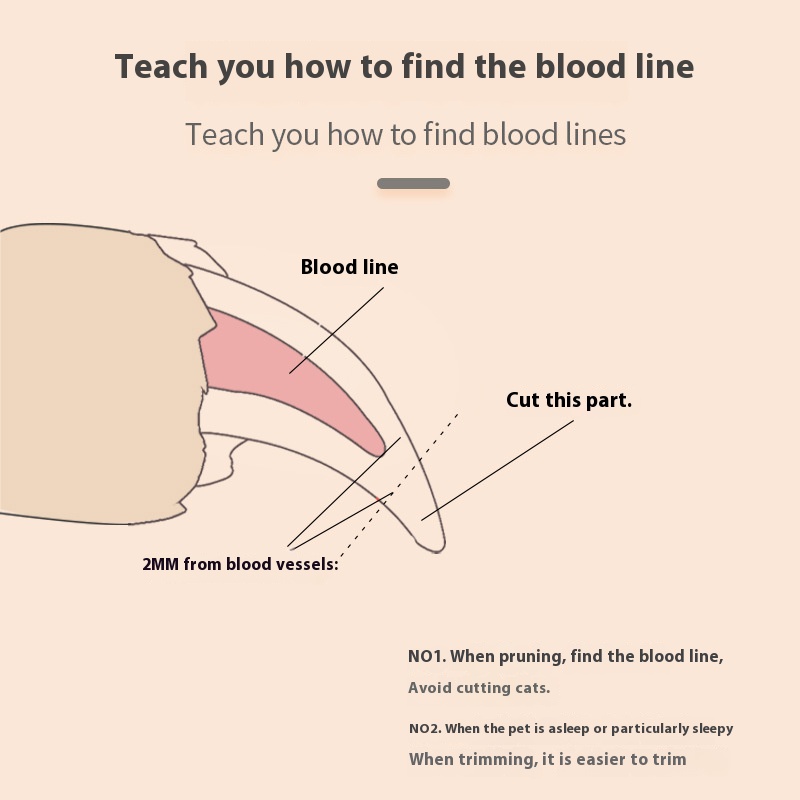 Teach you how to find the blood line

Teach you how to find blood lines

Blood line

Cut this part.

2MM from blood vessels:

NO1. When pruning, find the blood line,

Avoid cutting cats.

NO2. When the pet is asleep or particularly sleepy

When trimming, it is easier to trim