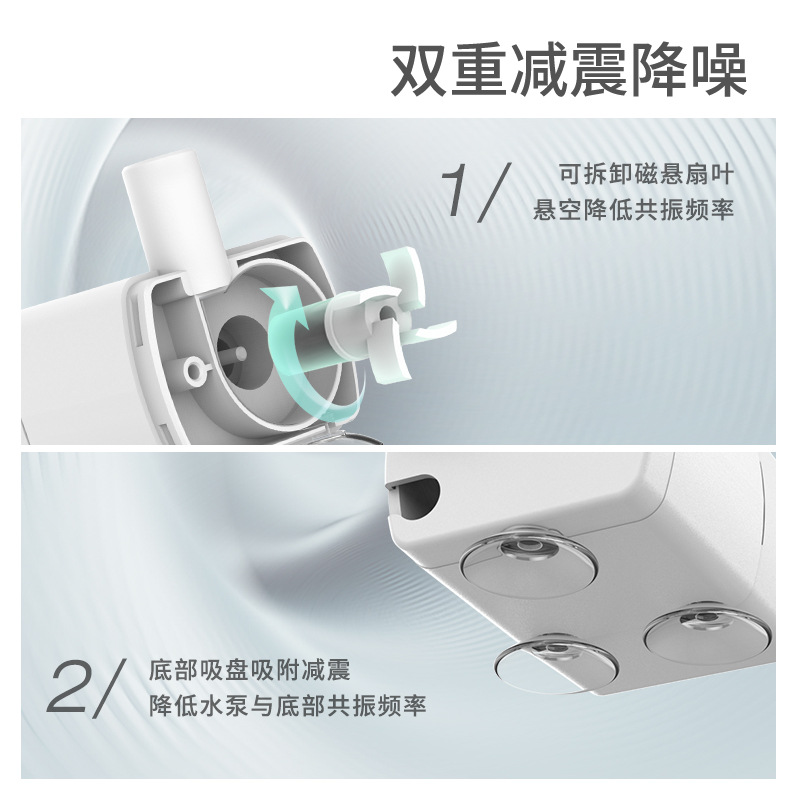 双重减震降噪

1/

可拆卸磁悬扇叶
悬空降低共振频率

2/

底部吸盘吸附减震
降低水泵与底部共振频率