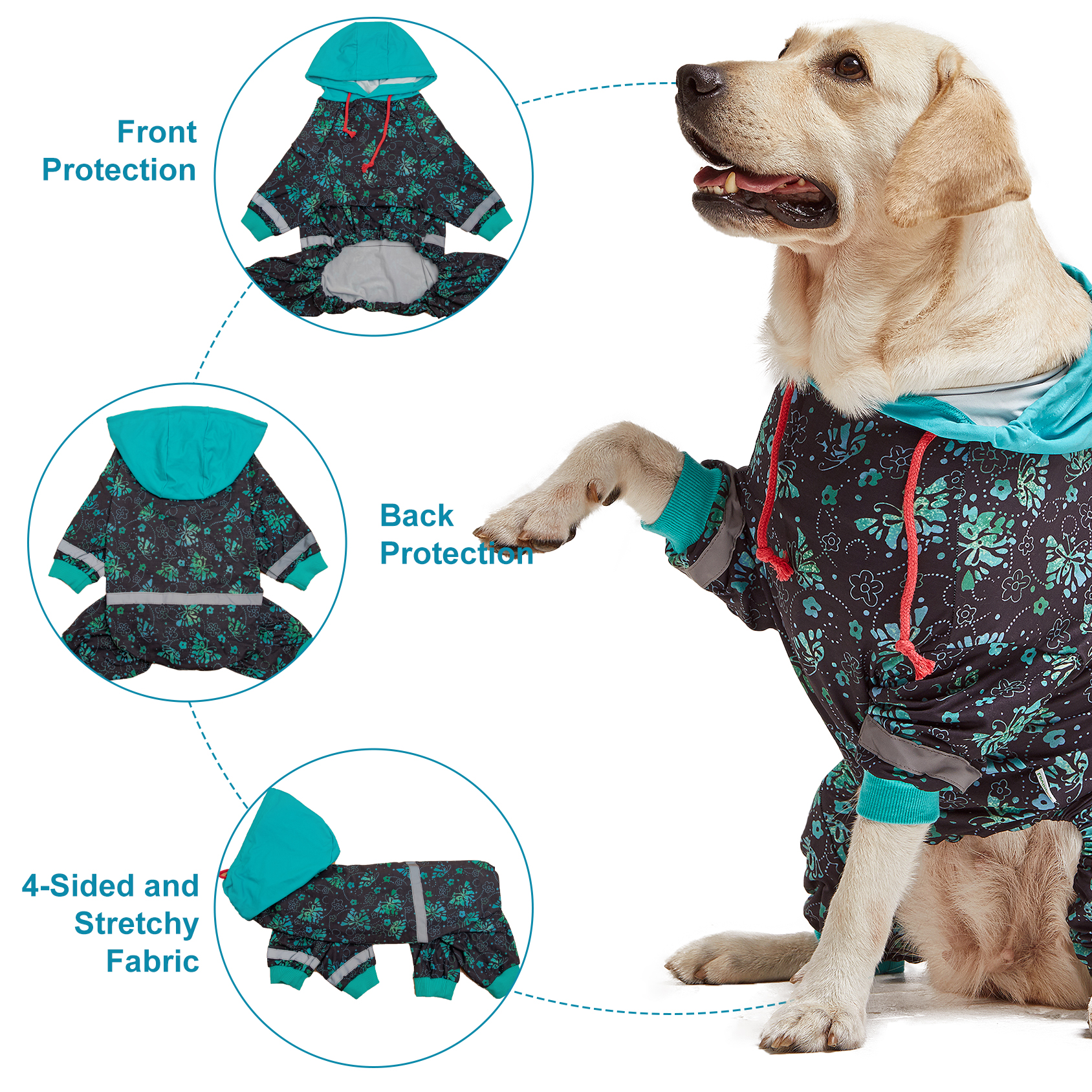 Front Protection

Back Protection

4-Sided and Stretchy Fabric