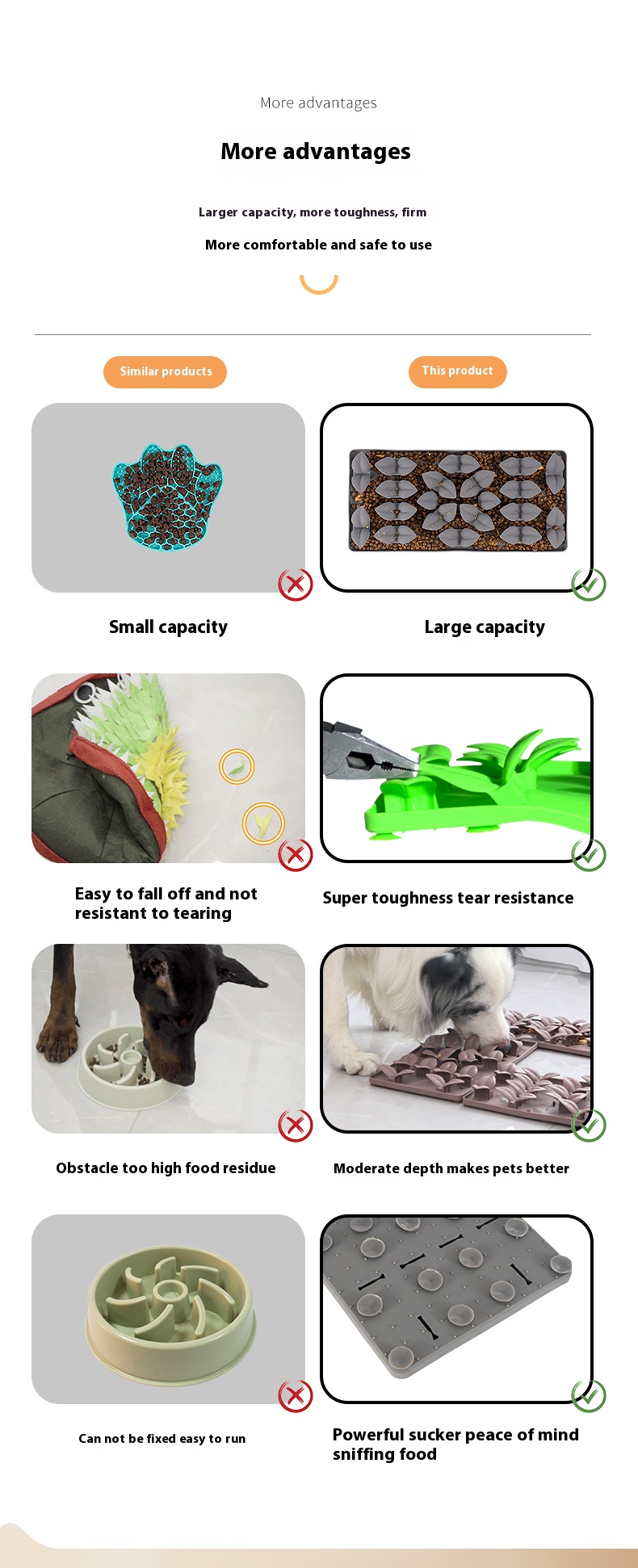 More advantages

More advantages

Larger capacity, more toughness, firm

More comfortable and safe to use

Similar products

This product

Small capacity

Large capacity

Easy to fall off and not resistant to tearing

Super toughness tear resistance

Obstacle too high food residue

Moderate depth makes pets better

Can not be fixed easy to run

Powerful sucker peace of mind sniffing food