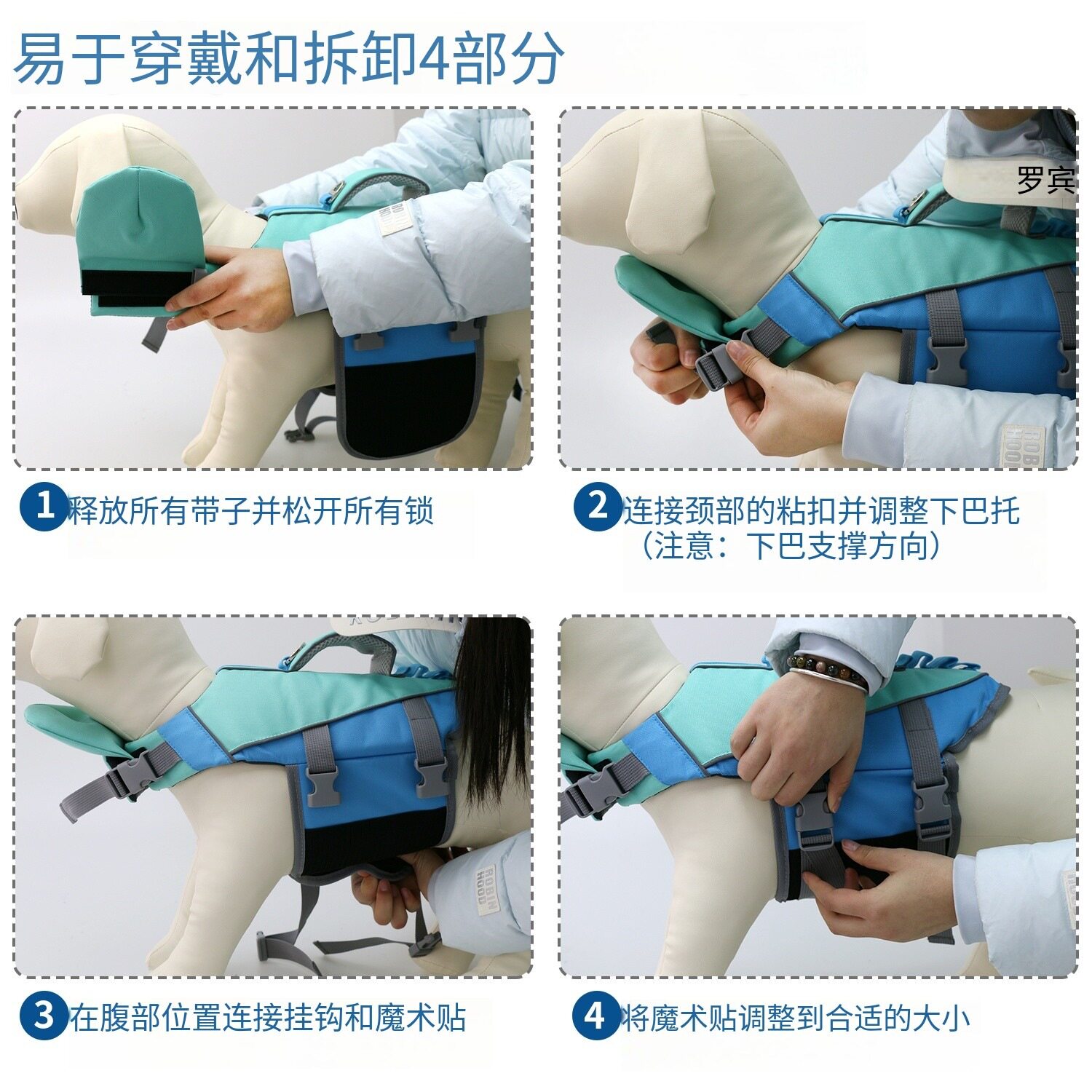 易于穿戴和拆卸4部分

ROBIN HOOD

罗宾

ROBIN HOOD

1 释放所有带子并松开所有锁

2 连接颈部的粘扣并调整下巴托 （注意：下巴支撑方向）

ROBIN HOOD

3 在腹部位置连接挂钩和魔术贴

4 将魔术贴调整到合适的大小