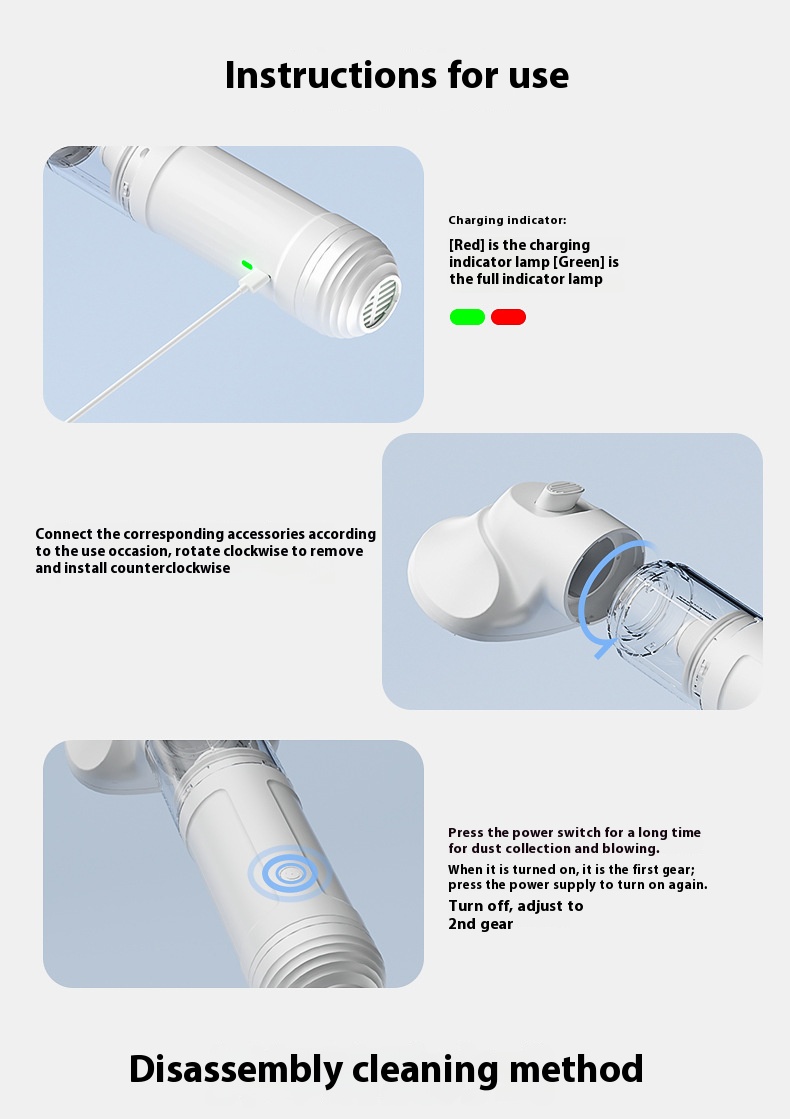 Instructions for use

Charging indicator:

[Red] is the charging indicator lamp [Green] is the full indicator lamp

Connect the corresponding accessories according to the use occasion, rotate clockwise to remove and install counterclockwise

Press the power switch for a long time for dust collection and blowing.

When it is turned on, it is the first gear; press the power supply to turn on again.

Turn off, adjust to 2nd gear

Disassembly cleaning method