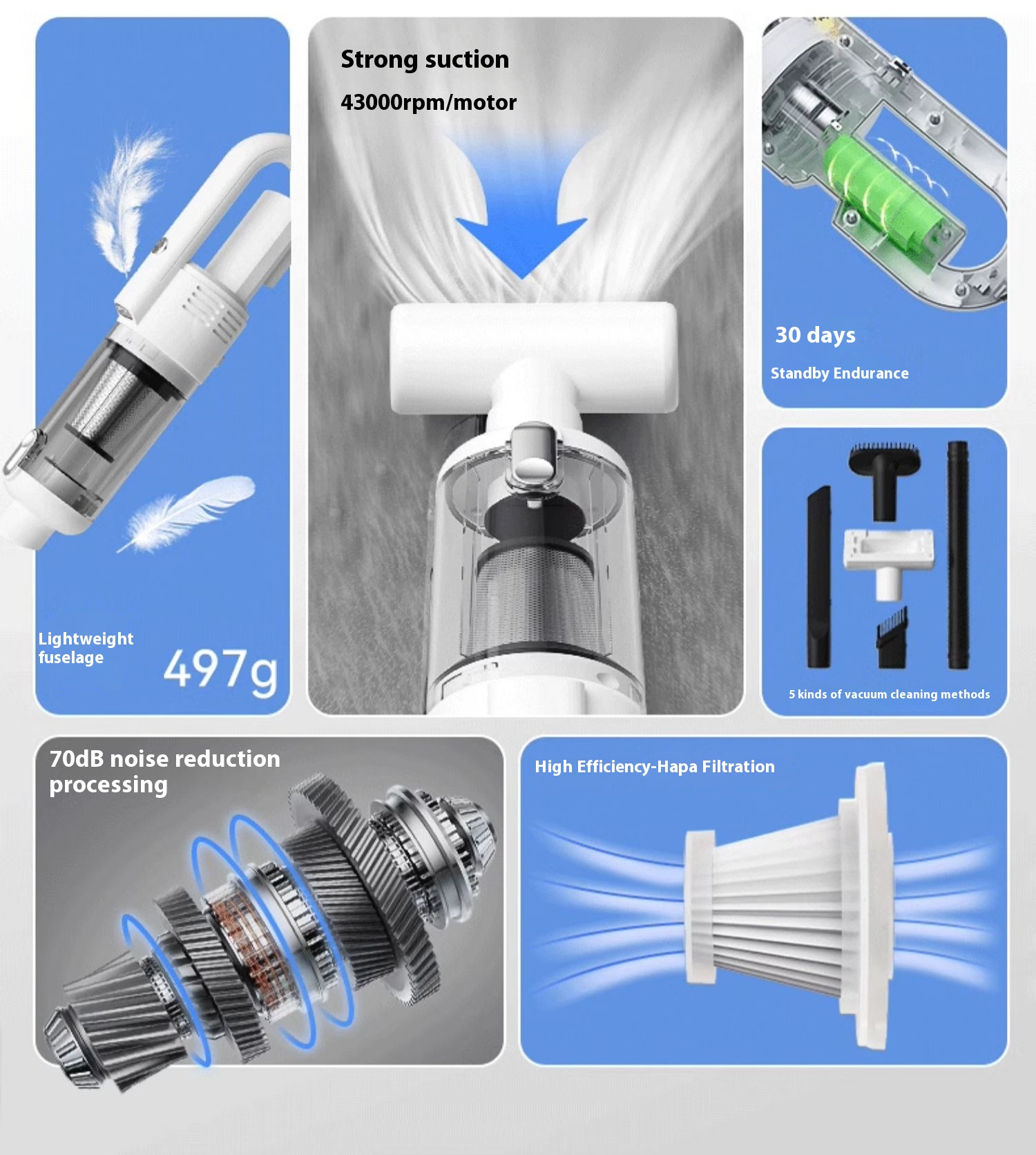 Lightweight fuselage
497g

Strong suction
43000rpm/motor

30 days
Standby Endurance

5 kinds of vacuum cleaning methods

70dB noise reduction processing

High Efficiency-Hapa Filtration