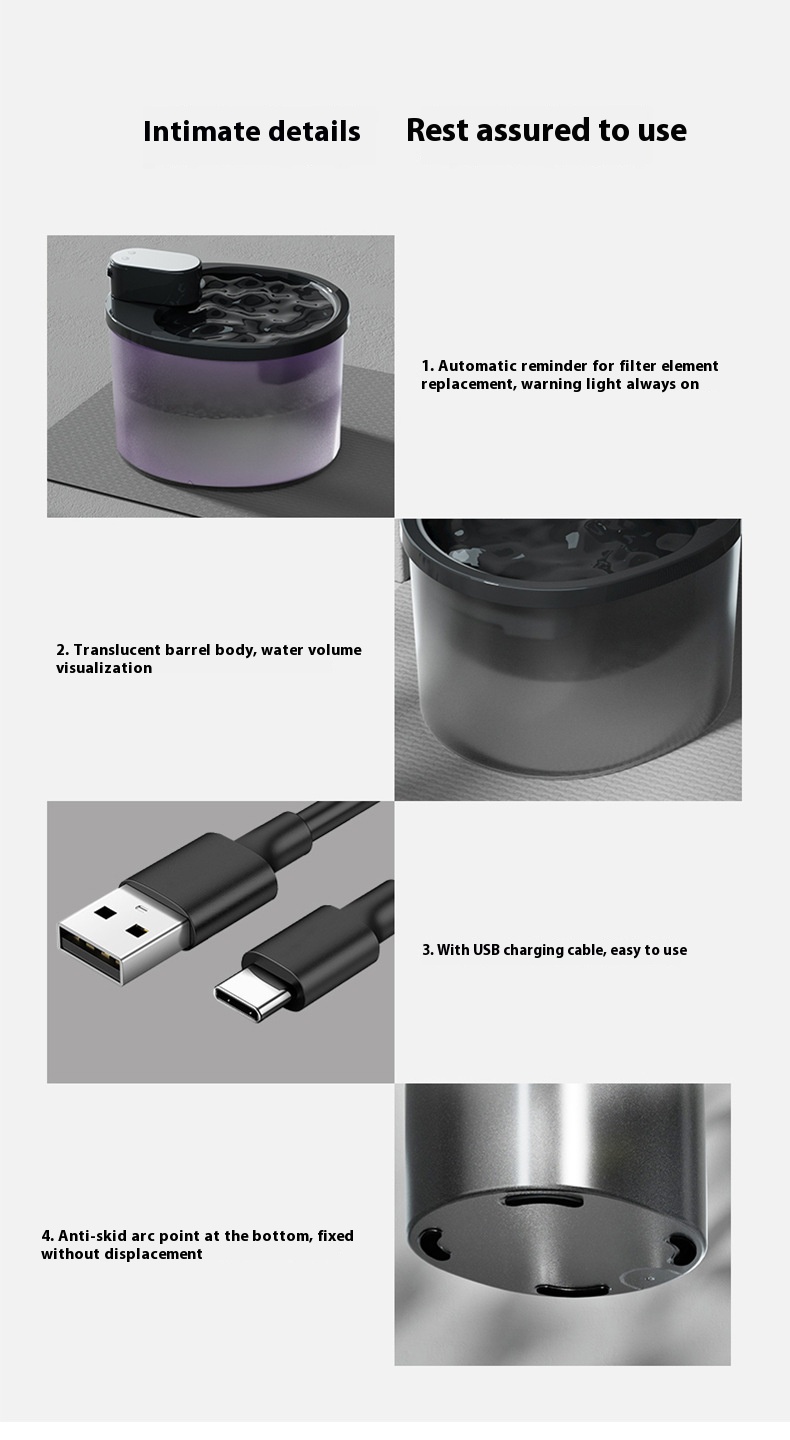 Intimate details Rest assured to use

1. Automatic reminder for filter element replacement, warning light always on

2. Translucent barrel body, water volume visualization

3. With USB charging cable, easy to use

4. Anti-skid arc point at the bottom, fixed without displacement