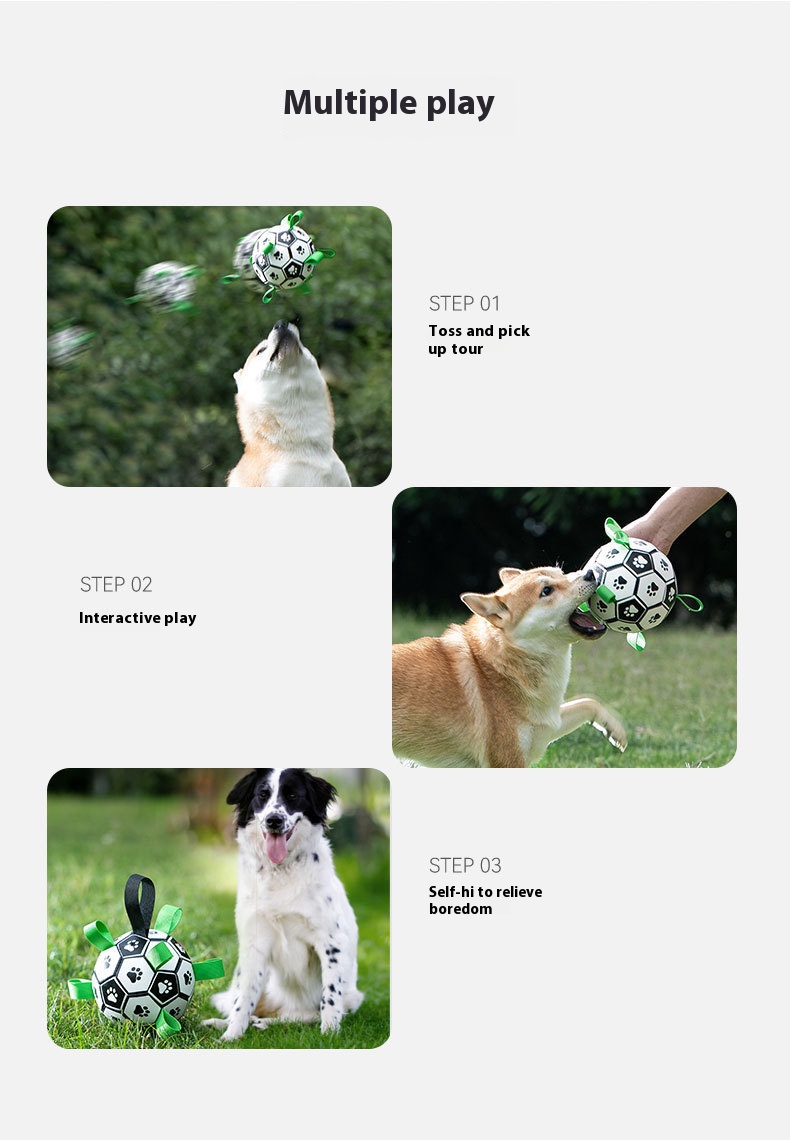 Multiple play

STEP 01
Toss and pick up tour

STEP 02
Interactive play

STEP 03
Self-hi to relieve boredom