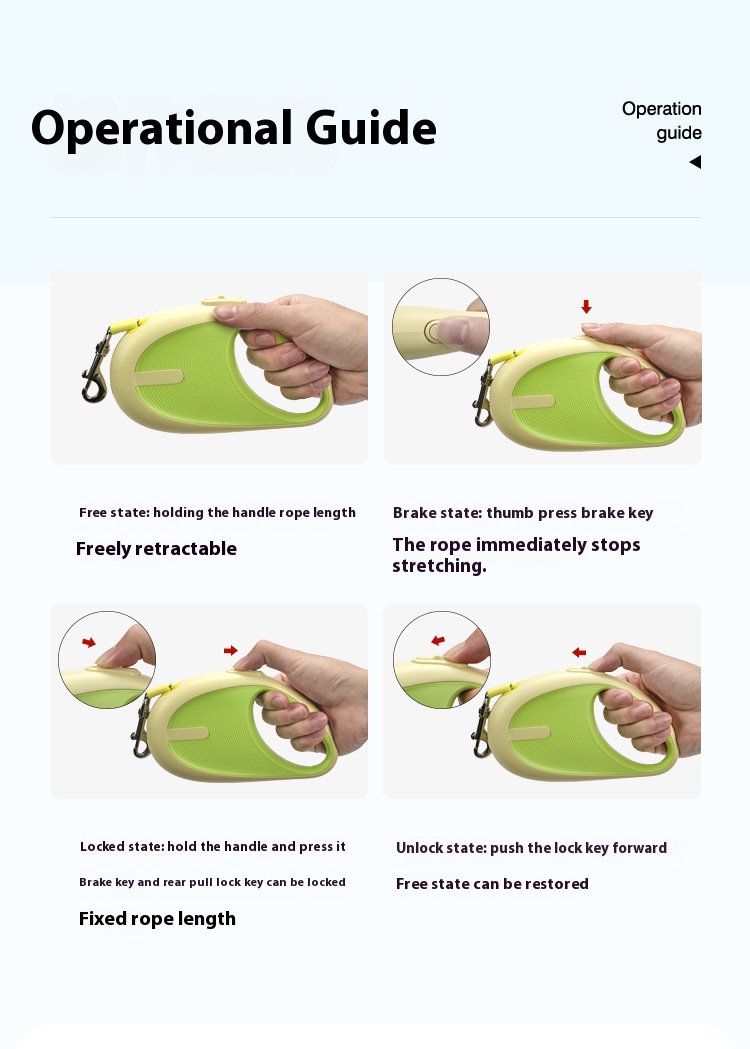 Operational Guide

Operation guide

Free state: holding the handle rope length

Freely retractable

Brake state: thumb press brake key

The rope immediately stops stretching.

Locked state: hold the handle and press it

Brake key and rear pull lock key can be locked

Fixed rope length

Unlock state: push the lock key forward

Free state can be restored