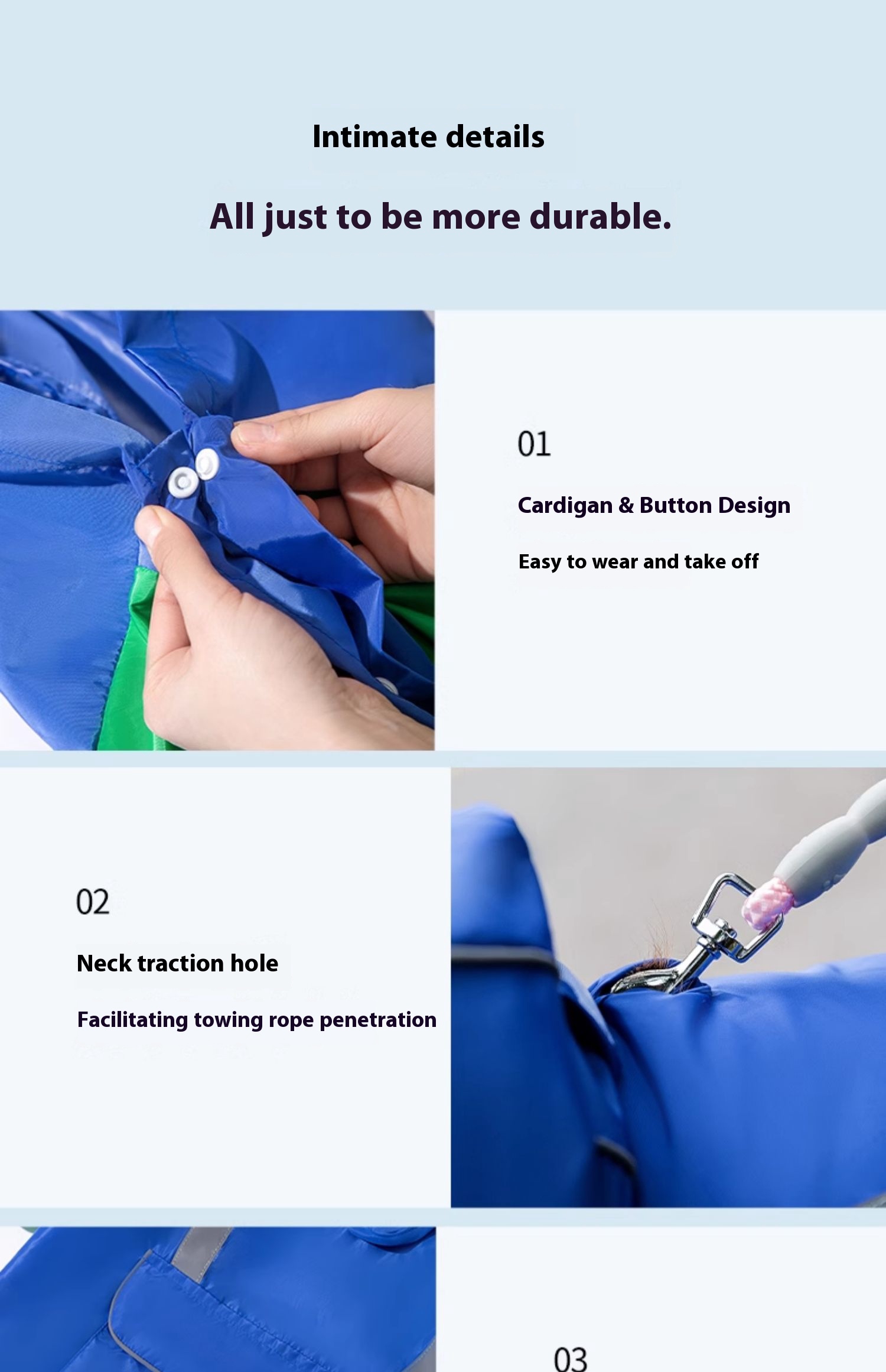 Intimate details

All just to be more durable.

01

Cardigan & Button Design

Easy to wear and take off

02

Neck traction hole

Facilitating towing rope penetration

03