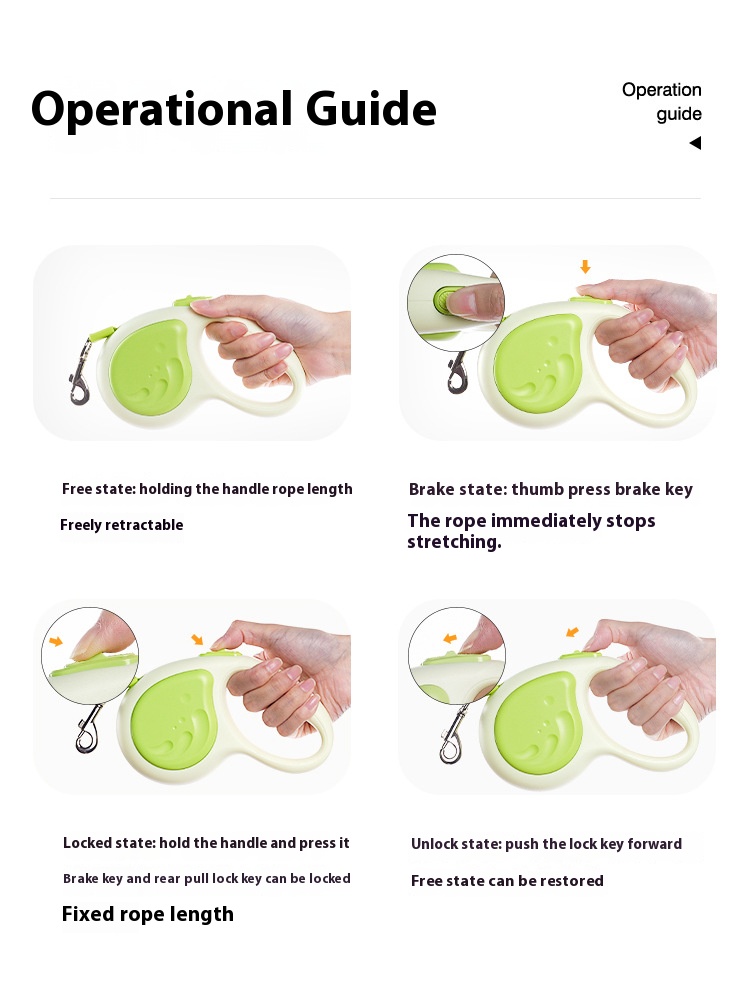 Operational Guide

Operation guide

Free state: holding the handle rope length

Freely retractable

Brake state: thumb press brake key

The rope immediately stops stretching.

Locked state: hold the handle and press it

Brake key and rear pull lock key can be locked

Fixed rope length

Unlock state: push the lock key forward

Free state can be restored