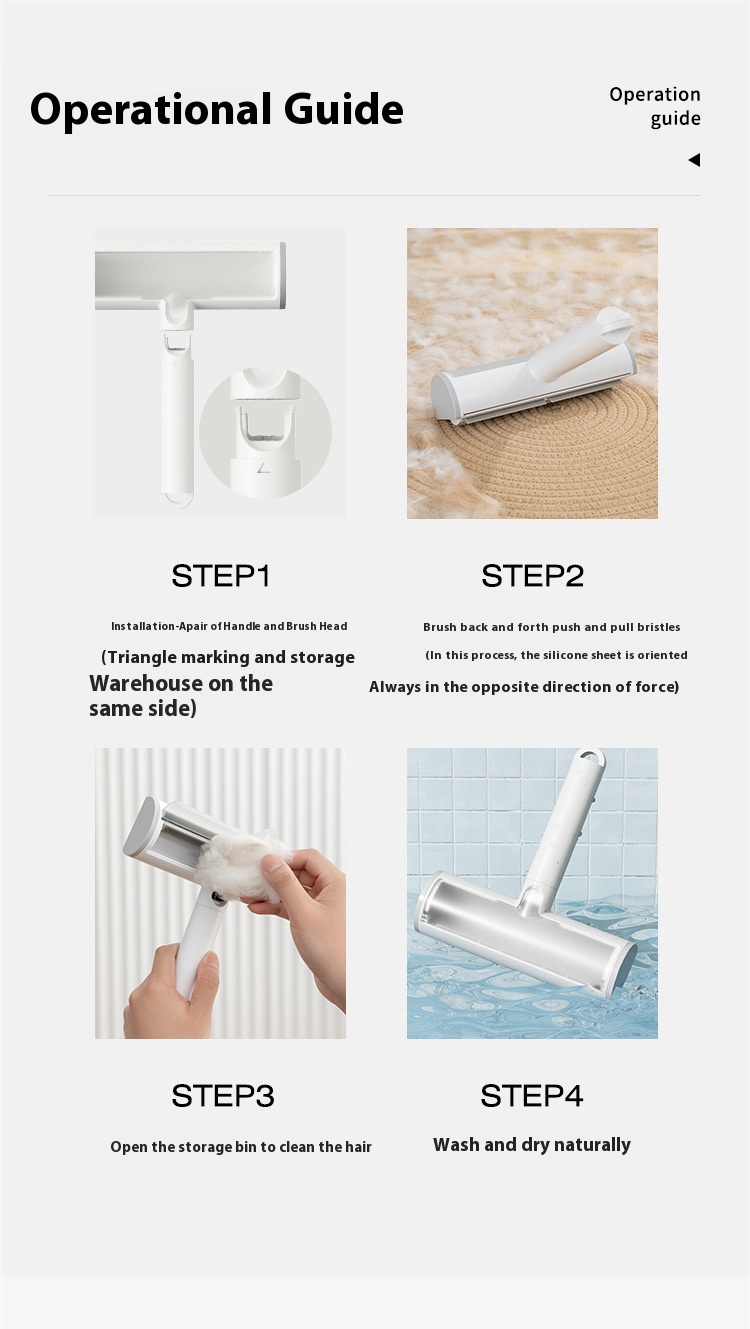 Operational Guide

Operation guide

STEP1

Installation-Apair of Handle and Brush Head

(Triangle marking and storage Warehouse on the same side)

STEP2

Brush back and forth push and pull bristles

(In this process, the silicone sheet is oriented Always in the opposite direction of force)

STEP3

Open the storage bin to clean the hair

STEP4

Wash and dry naturally