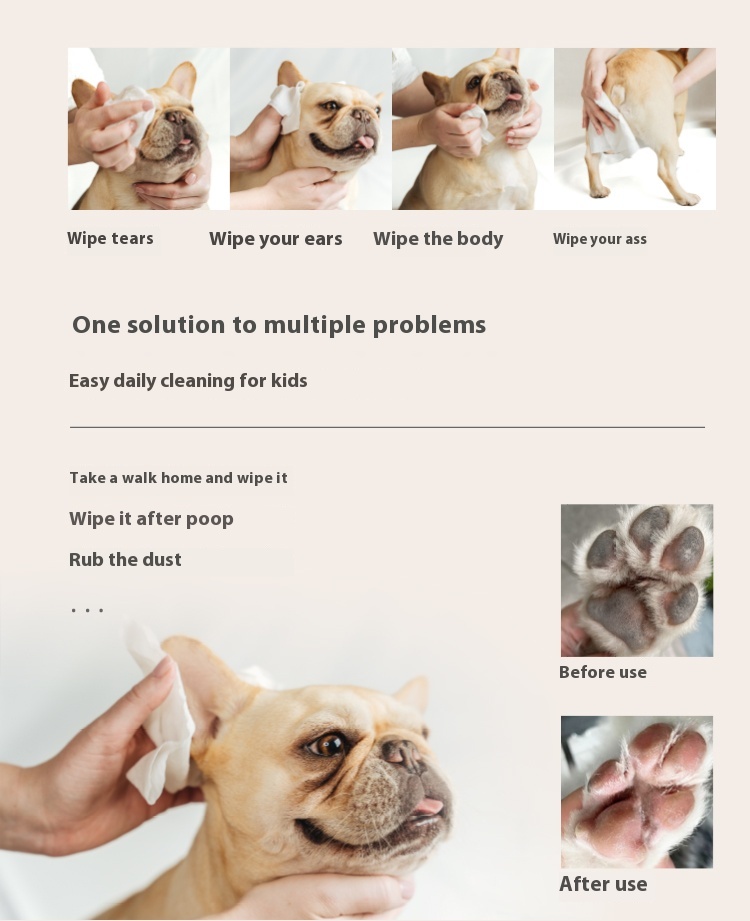 Wipe tears Wipe your ears Wipe the body Wipe your ass

One solution to multiple problems

Easy daily cleaning for kids

Take a walk home and wipe it

Wipe it after poop

Rub the dust

. . .

Before use

After use