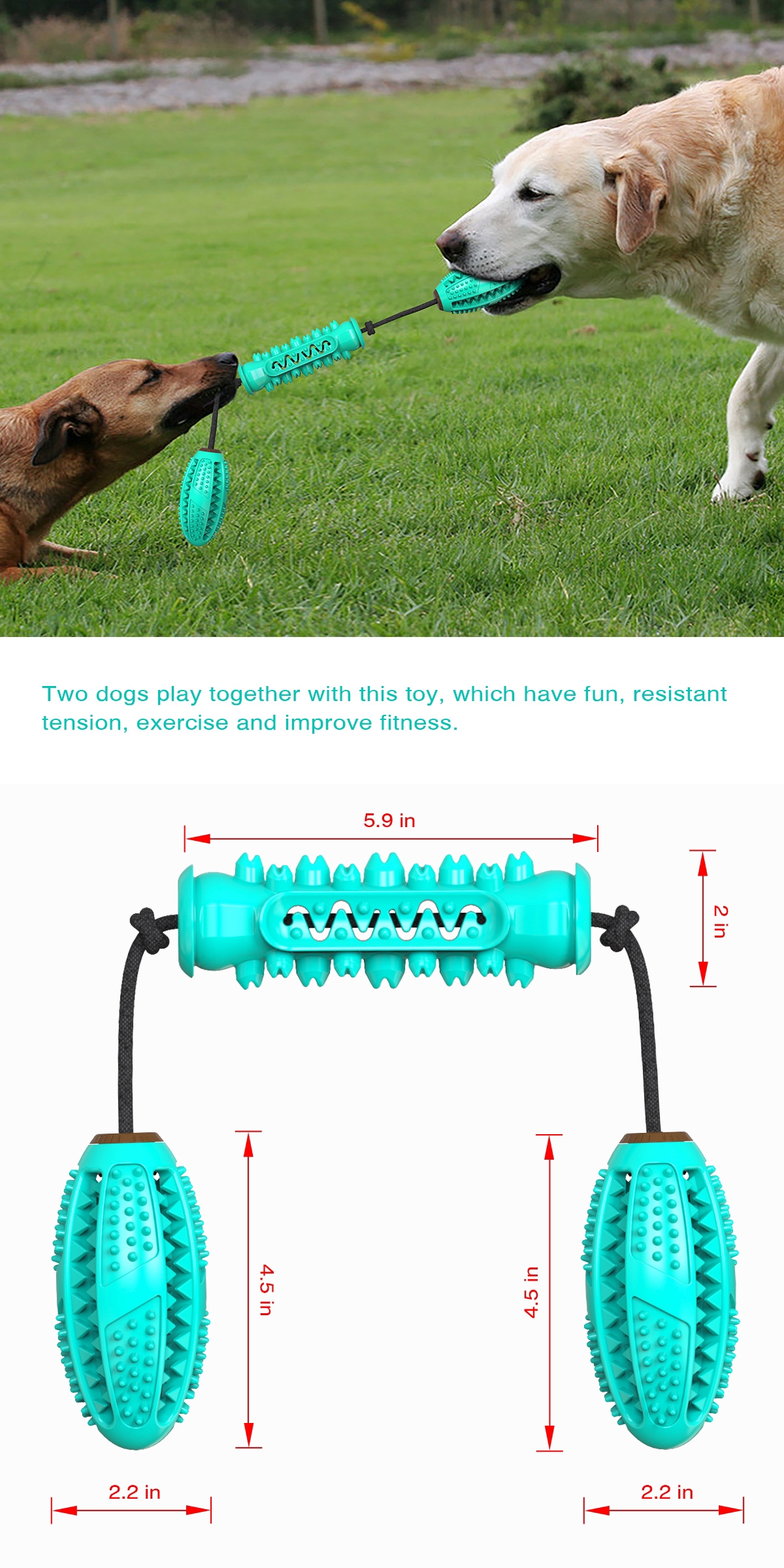 Two dogs play together with this toy, which have fun, resistant tension, exercise and improve fitness.

5.9 in

2 in

4.5 in

4.5 in

2.2 in

2.2 in