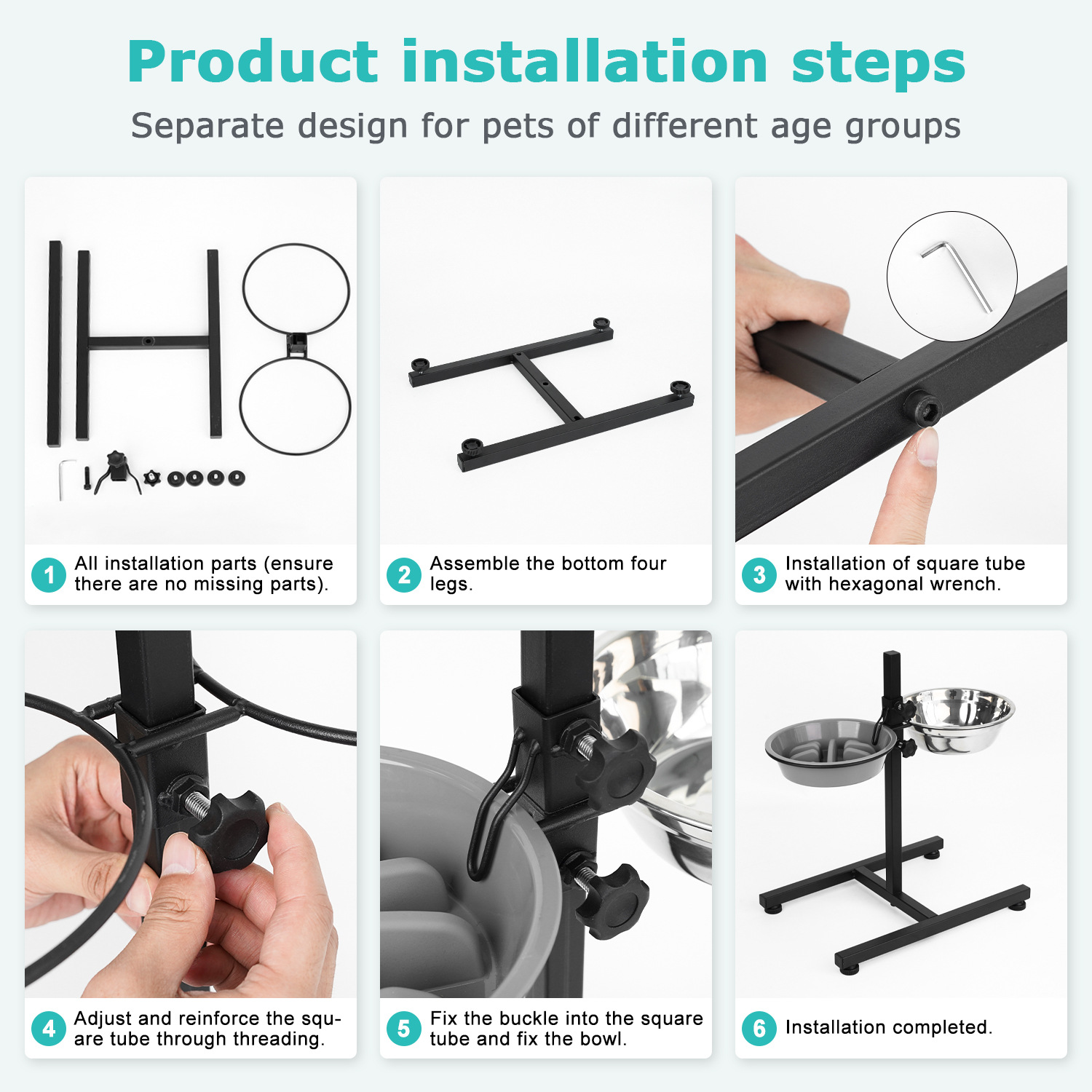 Product installation steps
Separate design for pets of different age groups

1 All installation parts (ensure there are no missing parts).

2 Assemble the bottom four legs.

3 Installation of square tube with hexagonal wrench.

4 Adjust and reinforce the square tube through threading.

5 Fix the buckle into the square tube and fix the bowl.

6 Installation completed.