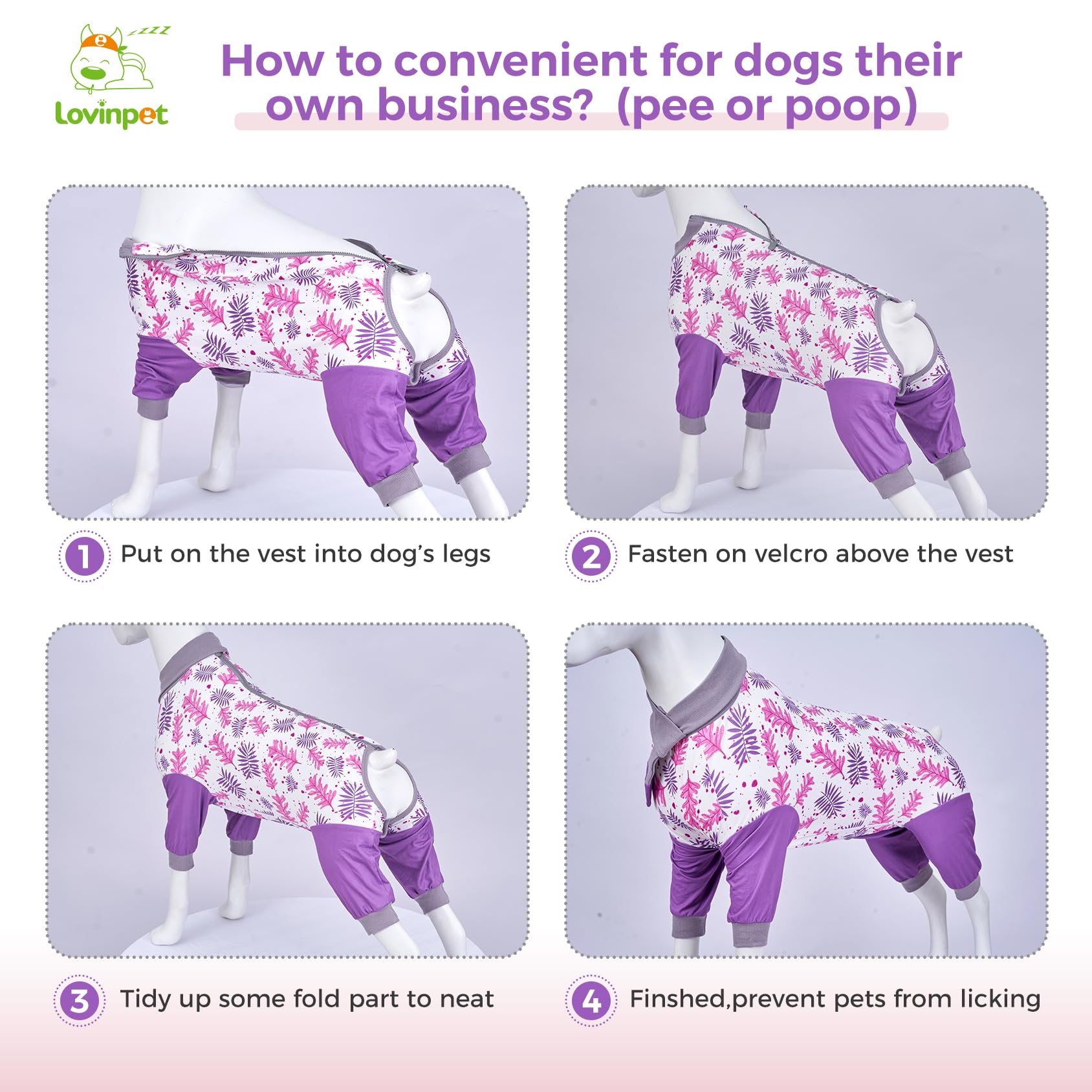 zzzz
Lovinpet

How to convenient for dogs their own business? (pee or poop)

1 Put on the vest into dog's legs

2 Fasten on velcro above the vest

3 Tidy up some fold part to neat

4 Finshed,prevent pets from licking