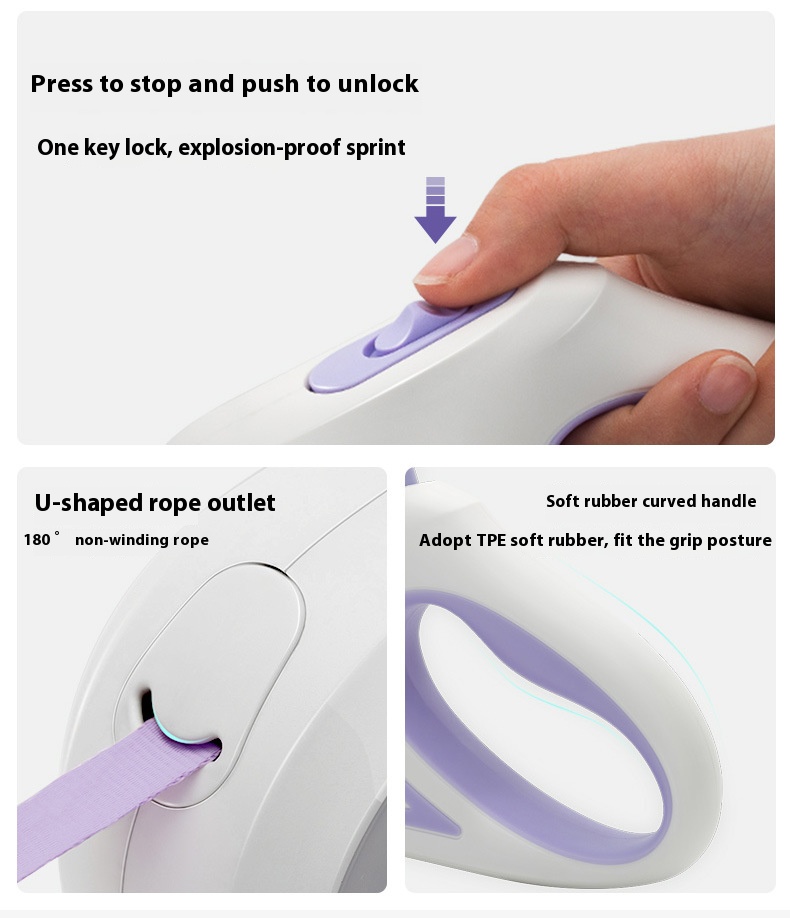 Press to stop and push to unlock

One key lock, explosion-proof sprint

U-shaped rope outlet

180° non-winding rope

Soft rubber curved handle

Adopt TPE soft rubber, fit the grip posture