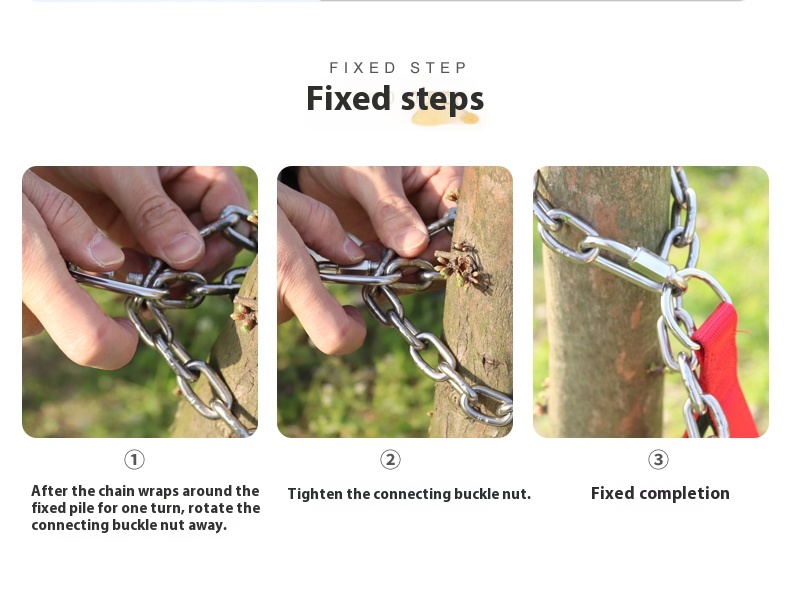 FIXED STEP

Fixed steps

①

After the chain wraps around the fixed pile for one turn, rotate the connecting buckle nut away.

②

Tighten the connecting buckle nut.

③

Fixed completion