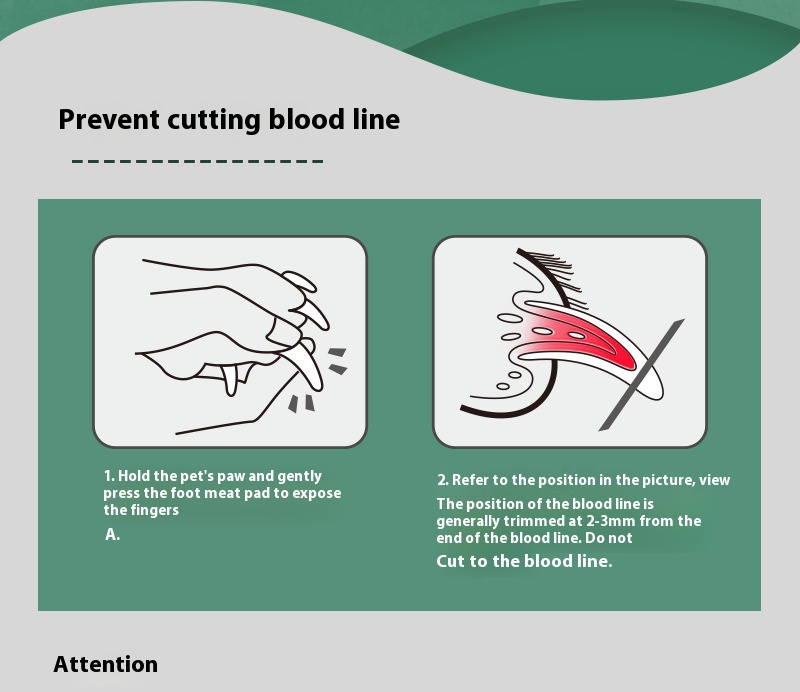 Prevent cutting blood line

1. Hold the pet's paw and gently press the foot meat pad to expose the fingers

A.

2. Refer to the position in the picture, view

The position of the blood line is generally trimmed at 2-3mm from the end of the blood line. Do not

Cut to the blood line.

Attention