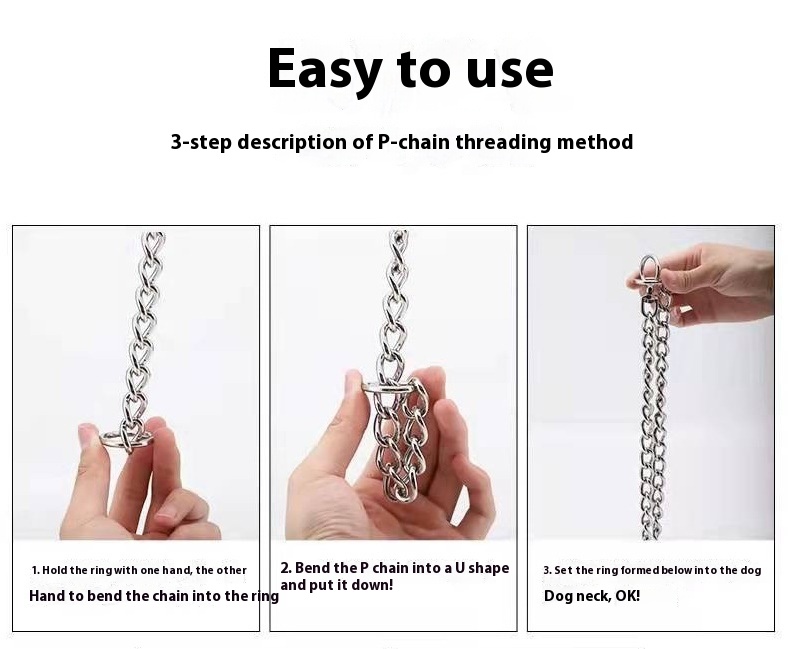 Easy to use

3-step description of P-chain threading method

1. Hold the ring with one hand, the other
Hand to bend the chain into the ring

2. Bend the P chain into a U shape and put it down!

3. Set the ring formed below into the dog
Dog neck, OK!