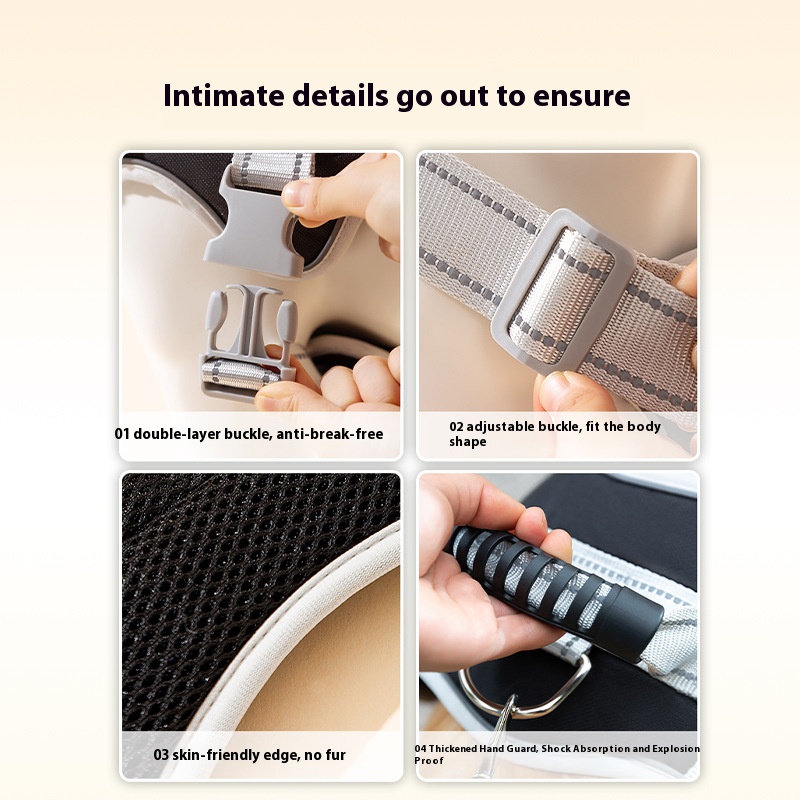 Intimate details go out to ensure

01 double-layer buckle, anti-break-free

02 adjustable buckle, fit the body shape

03 skin-friendly edge, no fur

04 Thickened Hand Guard, Shock Absorption and Explosion Proof