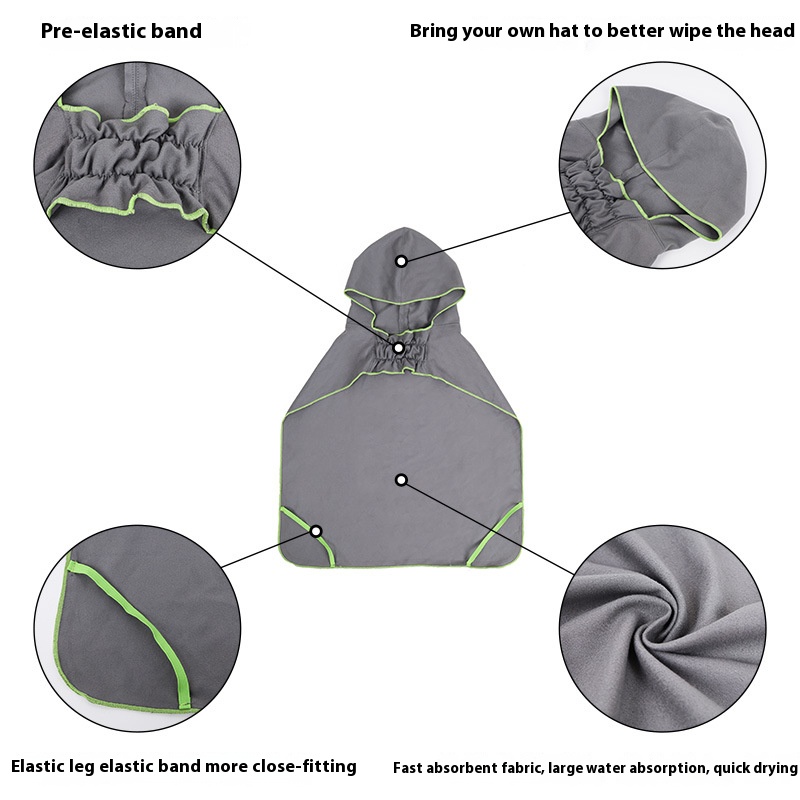 Pre-elastic band

Bring your own hat to better wipe the head

Elastic leg elastic band more close-fitting

Fast absorbent fabric, large water absorption, quick drying