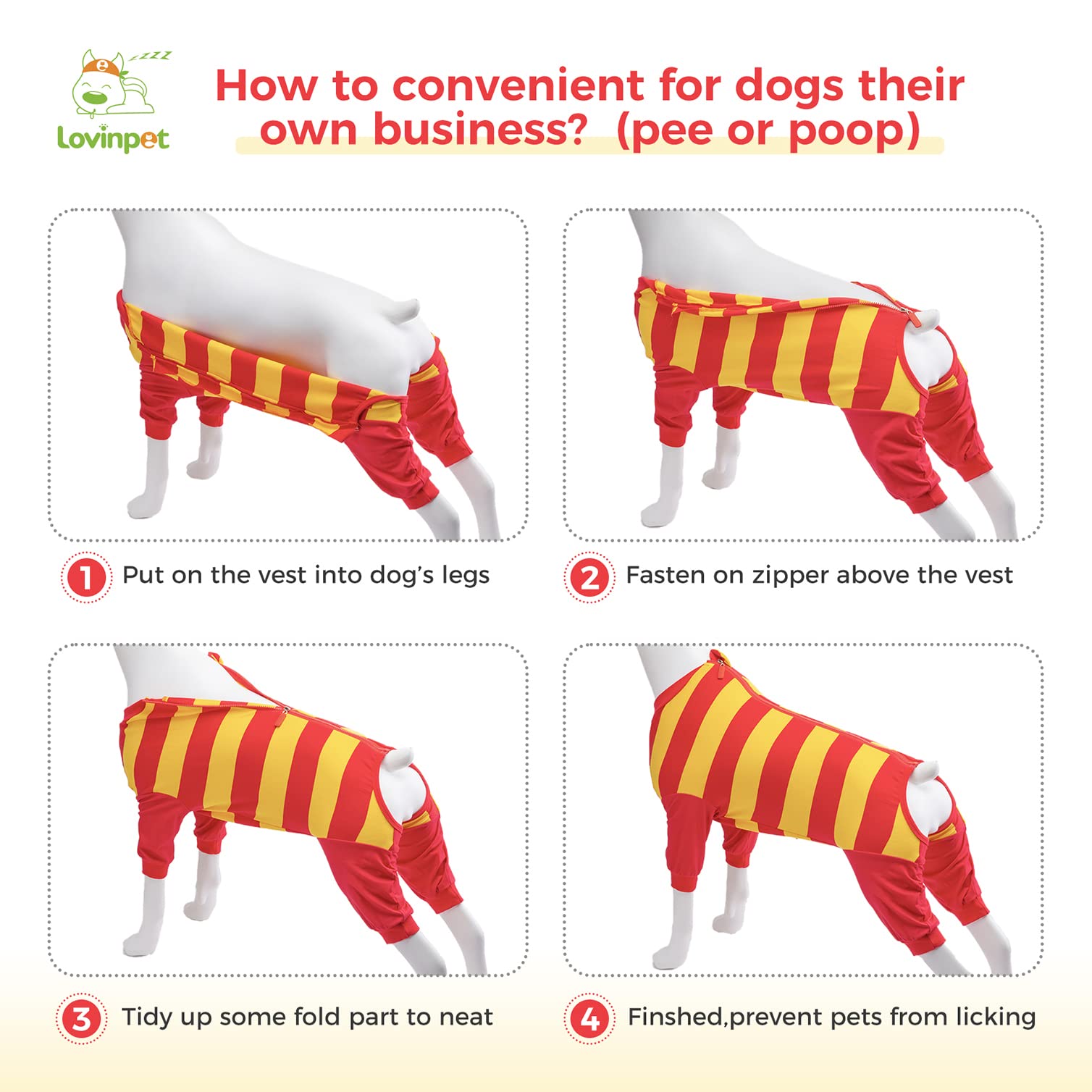 zzzz
Lovinpet

How to convenient for dogs their own business? (pee or poop)

1 Put on the vest into dog's legs

2 Fasten on zipper above the vest

3 Tidy up some fold part to neat

4 Finshed,prevent pets from licking