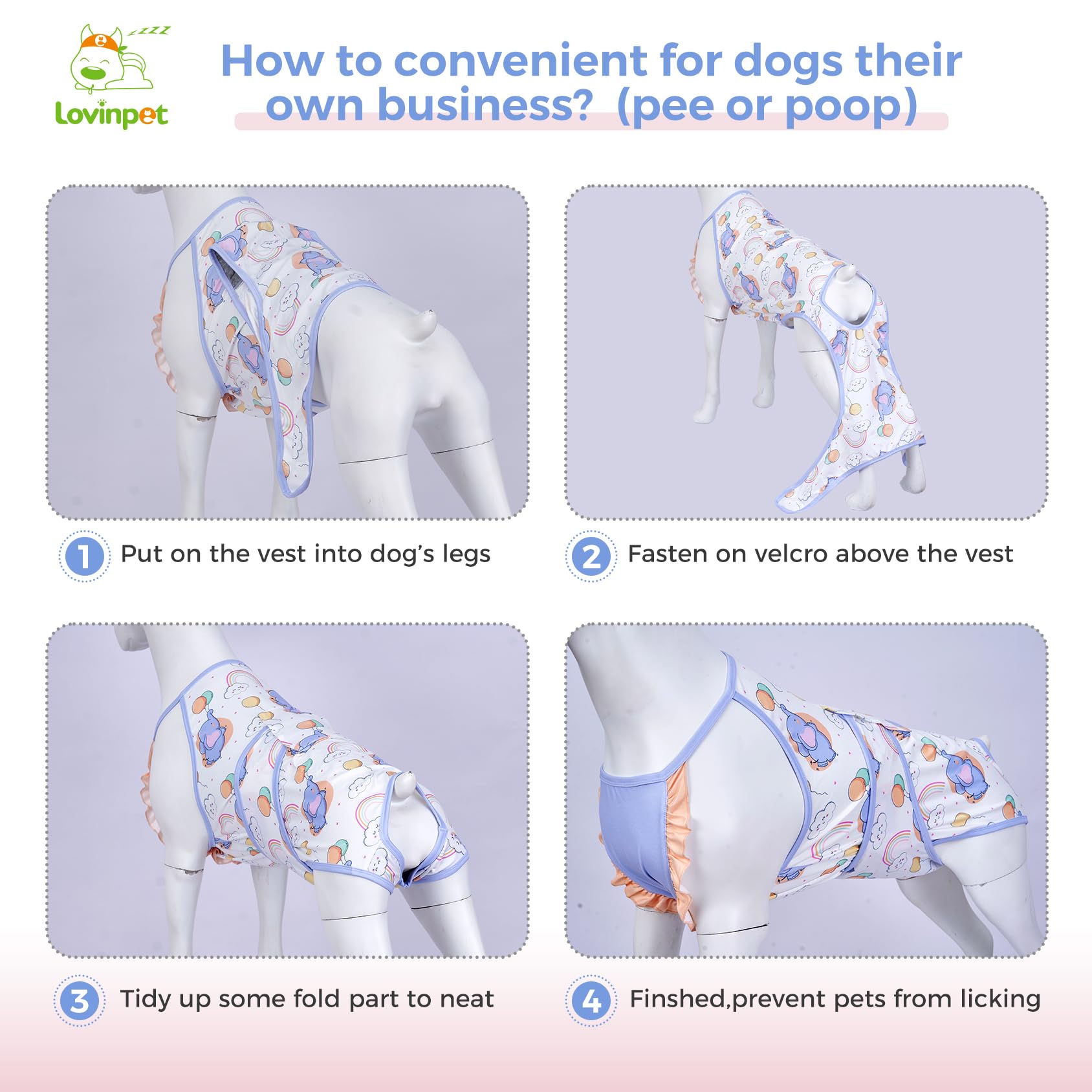 zzzz
Lovinpet

How to convenient for dogs their own business? (pee or poop)

1 Put on the vest into dog's legs

2 Fasten on velcro above the vest

3 Tidy up some fold part to neat

4 Finshed,prevent pets from licking