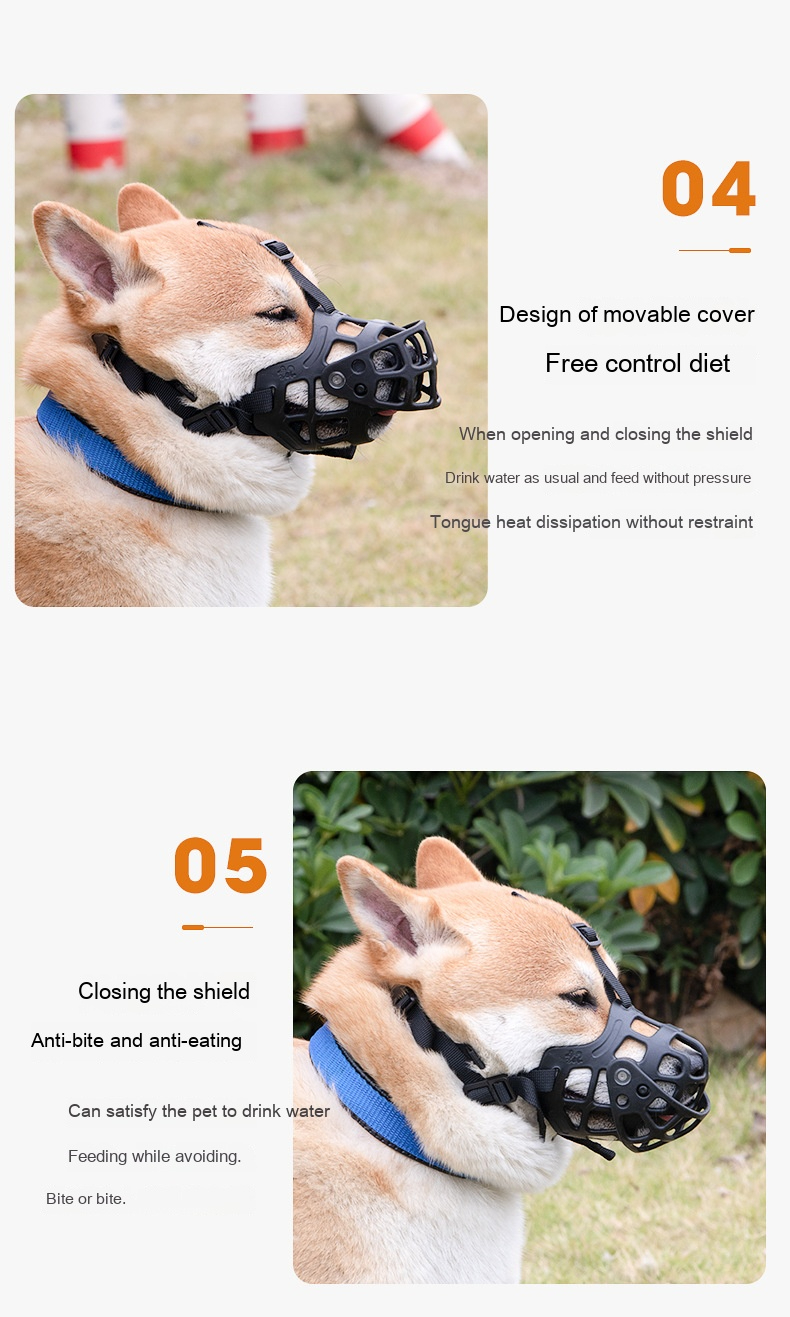 04

Design of movable cover

Free control diet

When opening and closing the shield

Drink water as usual and feed without pressure

Tongue heat dissipation without restraint

05

Closing the shield

Anti-bite and anti-eating

Can satisfy the pet to drink water

Feeding while avoiding.

Bite or bite.