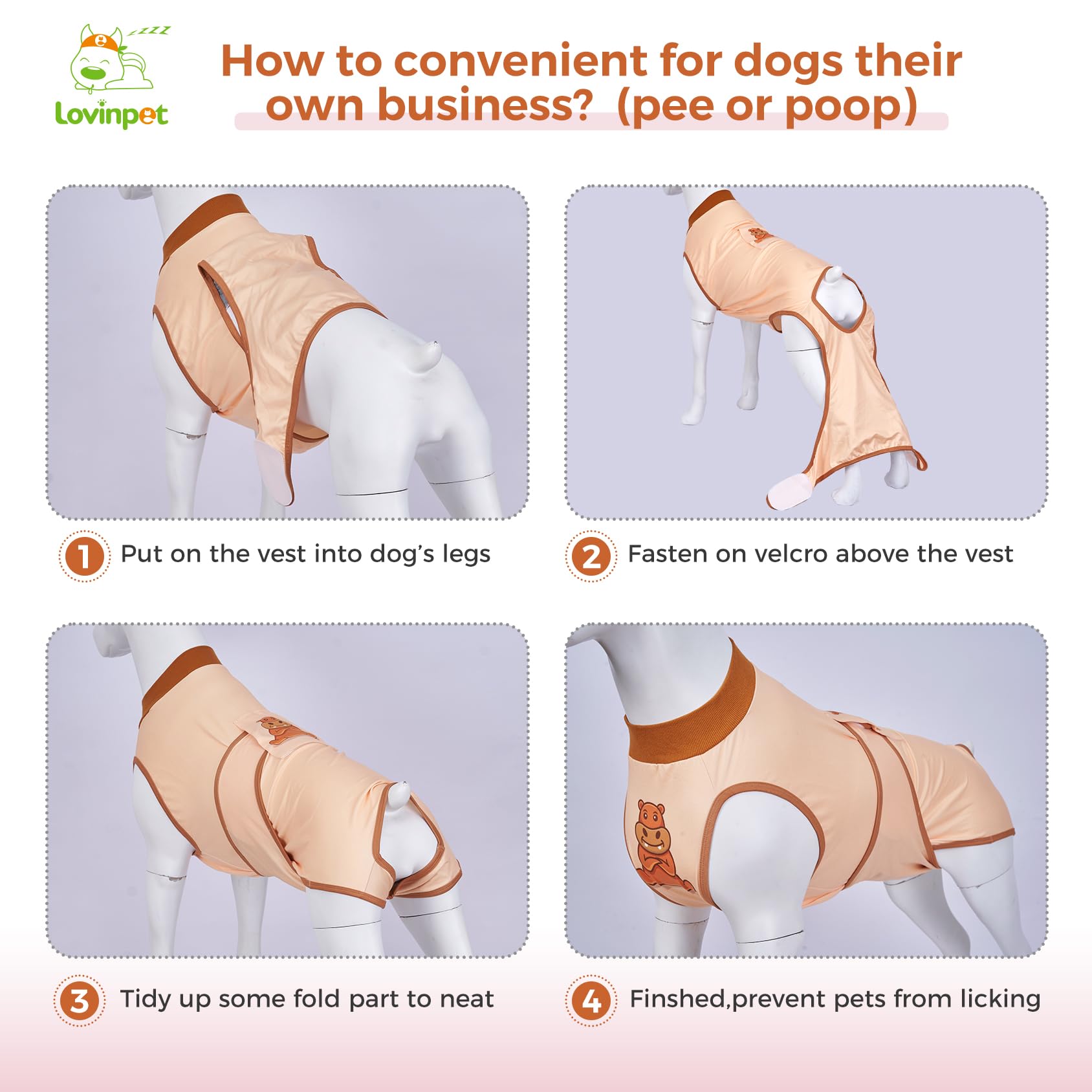 zzzz
Lovinpet

How to convenient for dogs their own business? (pee or poop)

1 Put on the vest into dog's legs

2 Fasten on velcro above the vest

3 Tidy up some fold part to neat

4 Finshed,prevent pets from licking