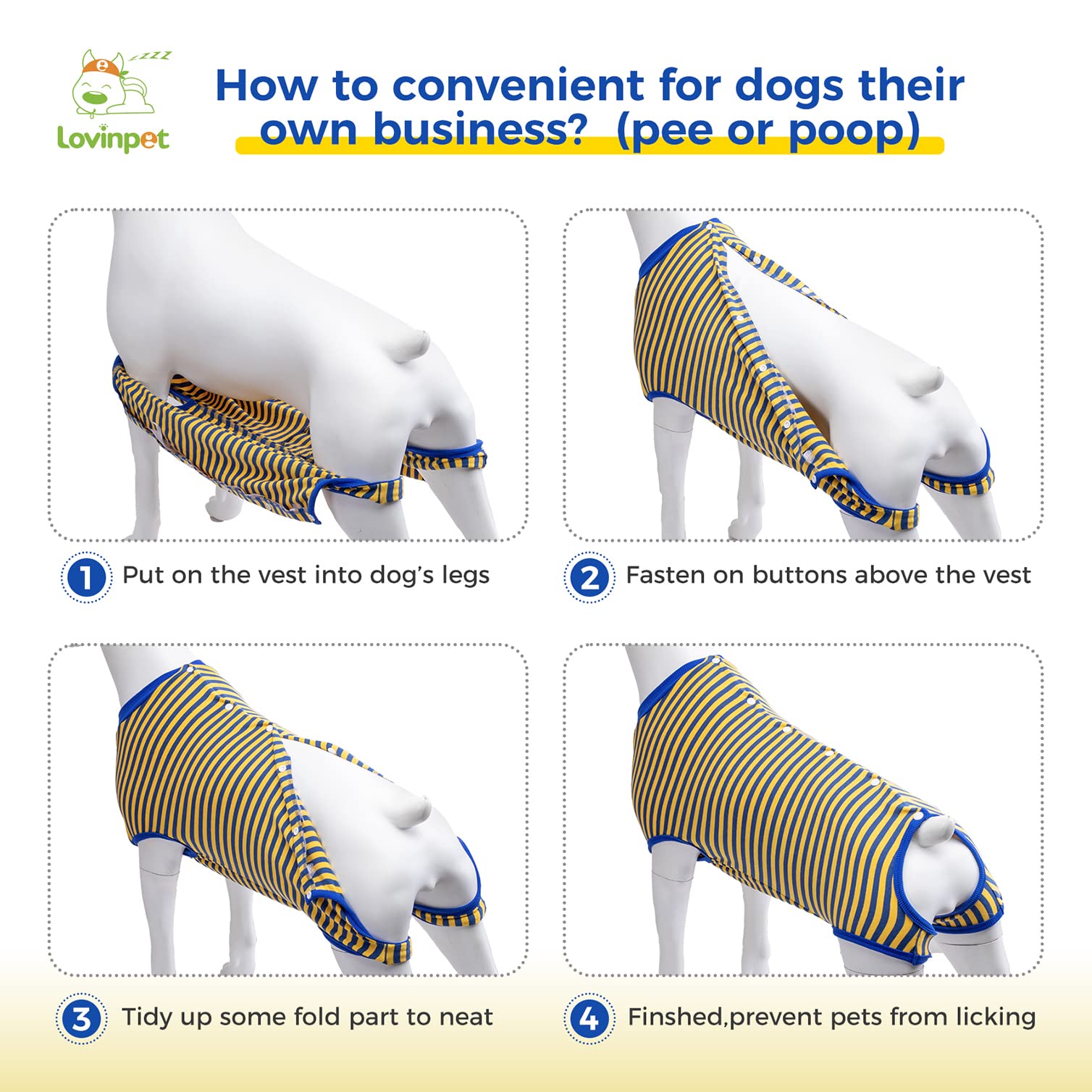 zzzz
Lovinpet

How to convenient for dogs their own business? (pee or poop)

1 Put on the vest into dog's legs

2 Fasten on buttons above the vest

3 Tidy up some fold part to neat

4 Finshed,prevent pets from licking