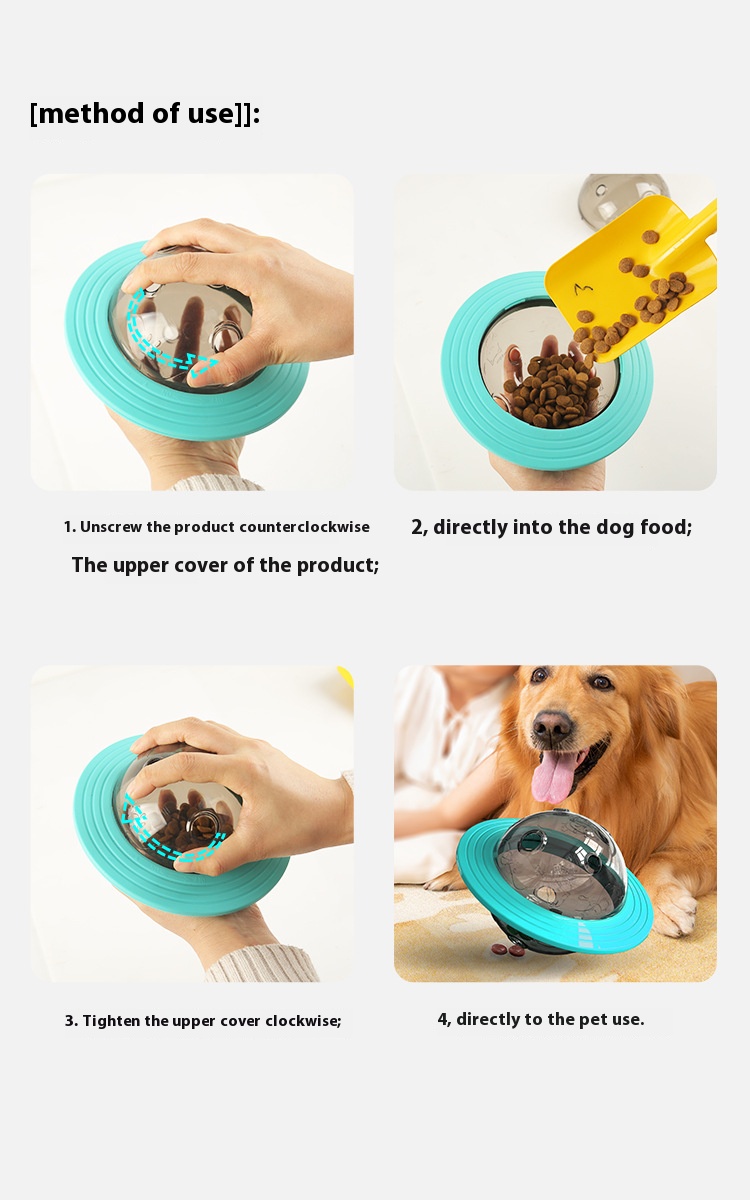 [method of use]]:

1. Unscrew the product counterclockwise

The upper cover of the product;

2, directly into the dog food;

3. Tighten the upper cover clockwise;

4, directly to the pet use.